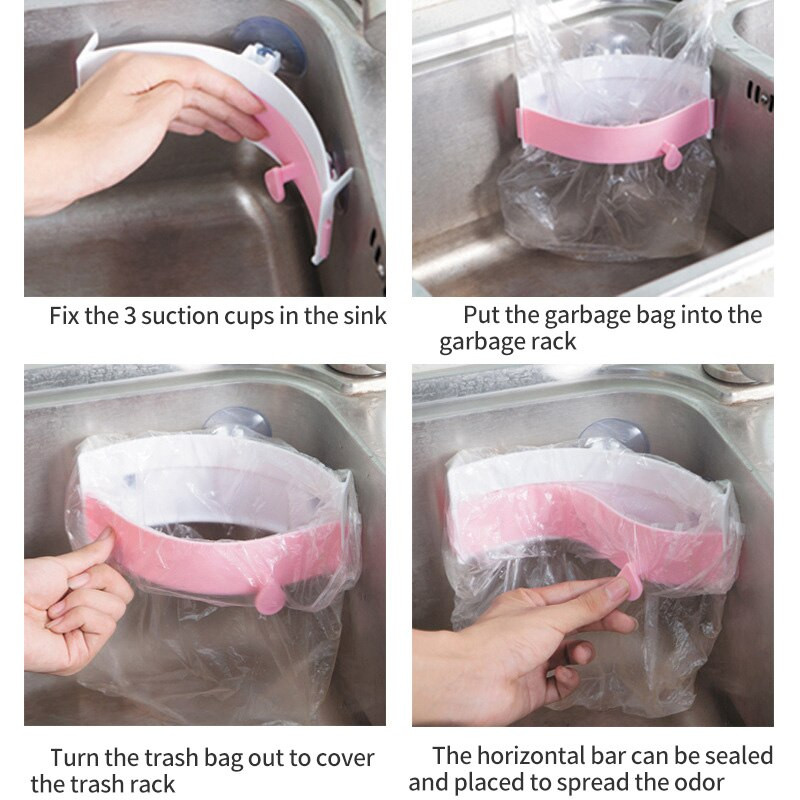 Fix the 3 suction cups in the sink

Put the garbage bag into the garbage rack

Turn the trash bag out to cover the trash rack

The horizontal bar can be sealed and placed to spread the odor