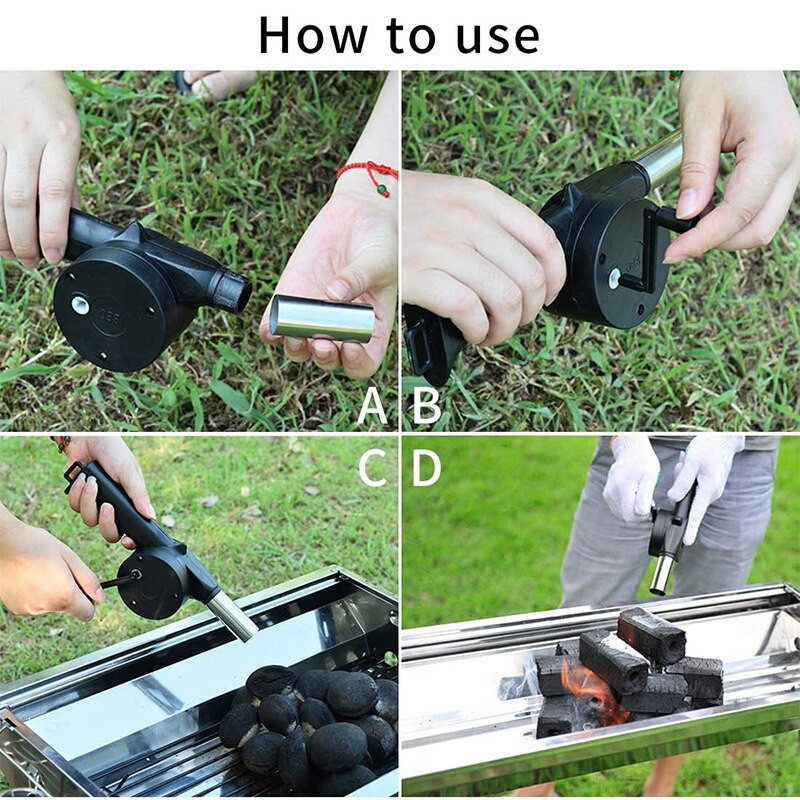 How to use

A

B

C

D