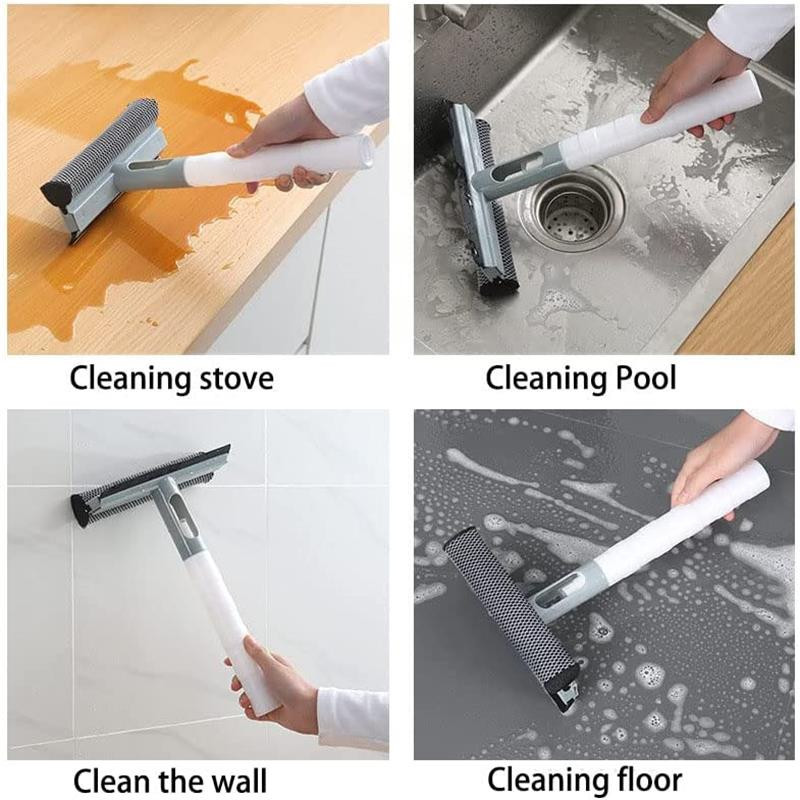 Cleaning stove

Cleaning Pool

Clean the wall

Cleaning floor