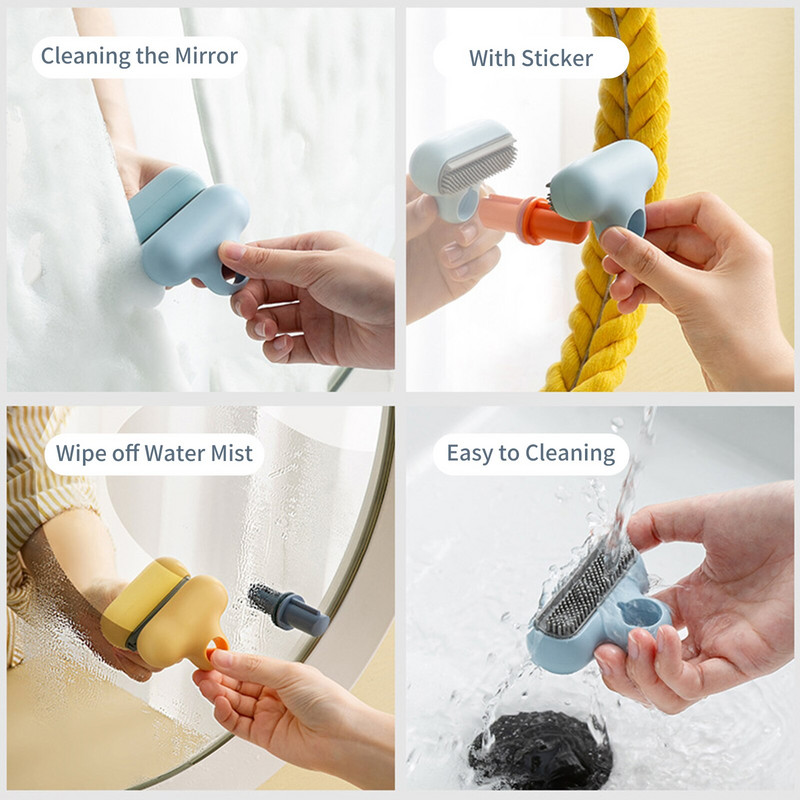 Cleaning the Mirror

With Sticker

Wipe off Water Mist

Easy to Cleaning