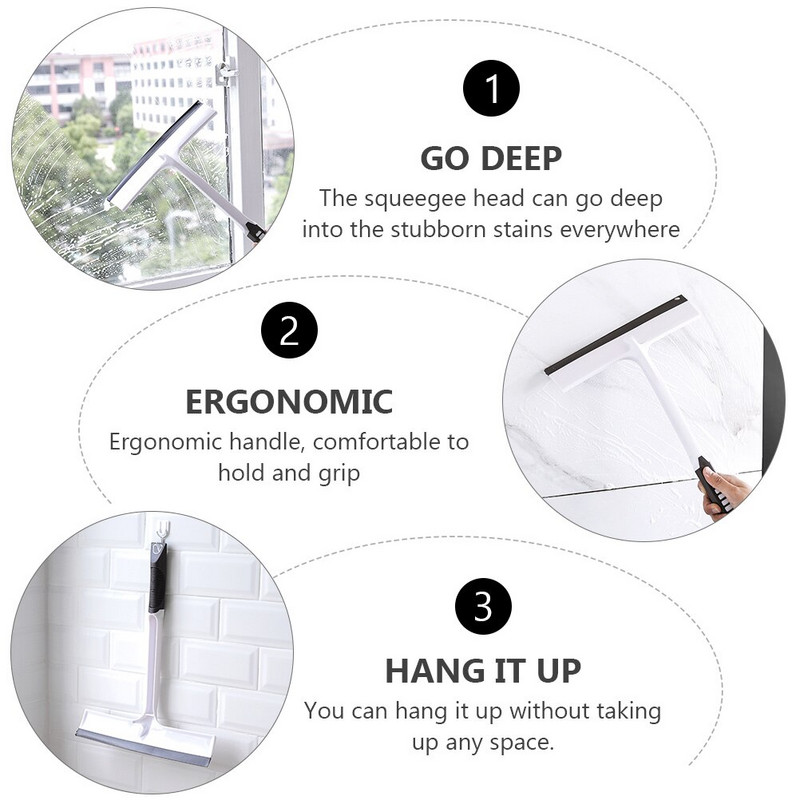 1

GO DEEP

The squeegee head can go deep into the stubborn stains everywhere

2

ERGONOMIC

Ergonomic handle, comfortable to hold and grip

3

HANG IT UP

You can hang it up without taking up any space.