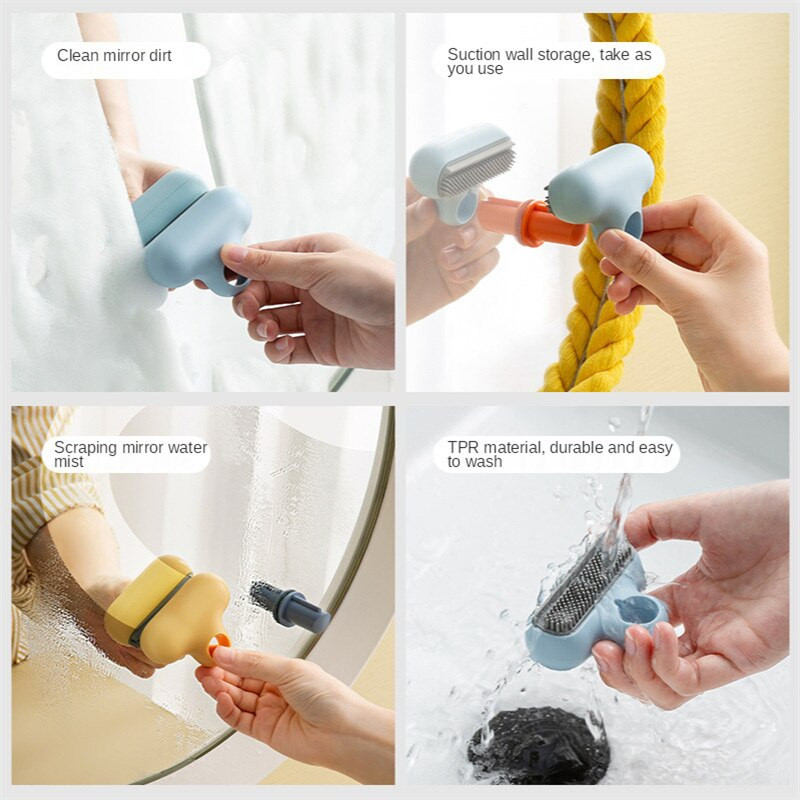 Clean mirror dirt

Suction wall storage, take as you use

Scraping mirror water mist

TPR material, durable and easy to wash