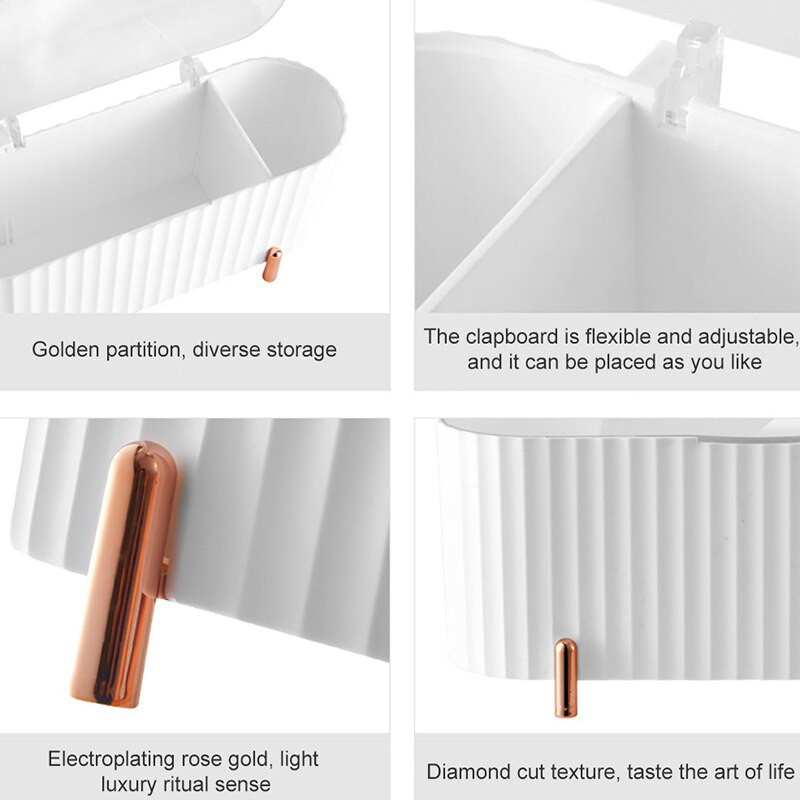 Golden partition, diverse storage

The clapboard is flexible and adjustable, and it can be placed as you like

Electroplating rose gold, light luxury ritual sense

Diamond cut texture, taste the art of life