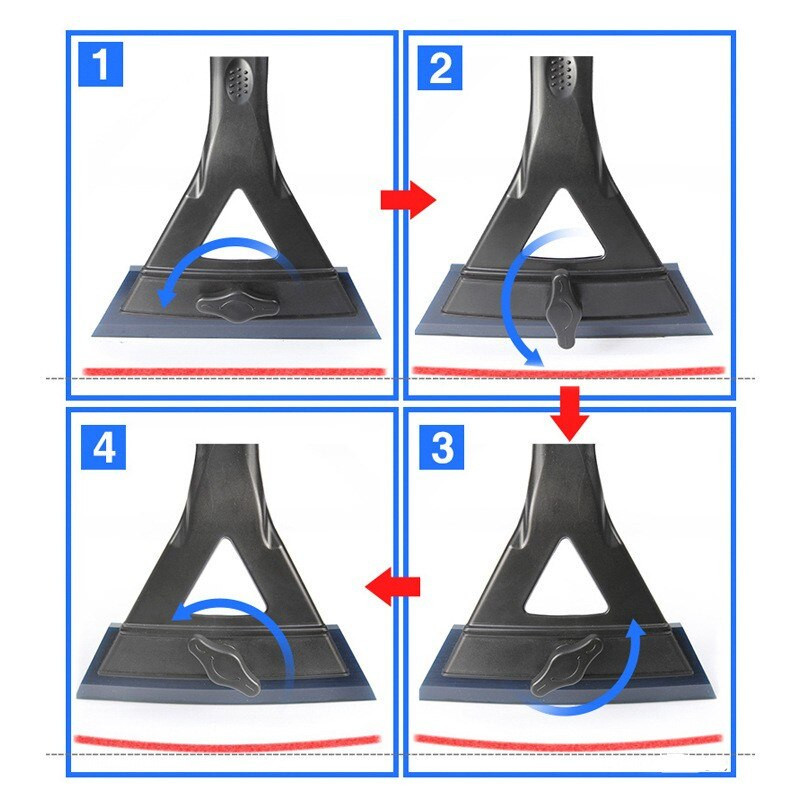 1

2

4

3