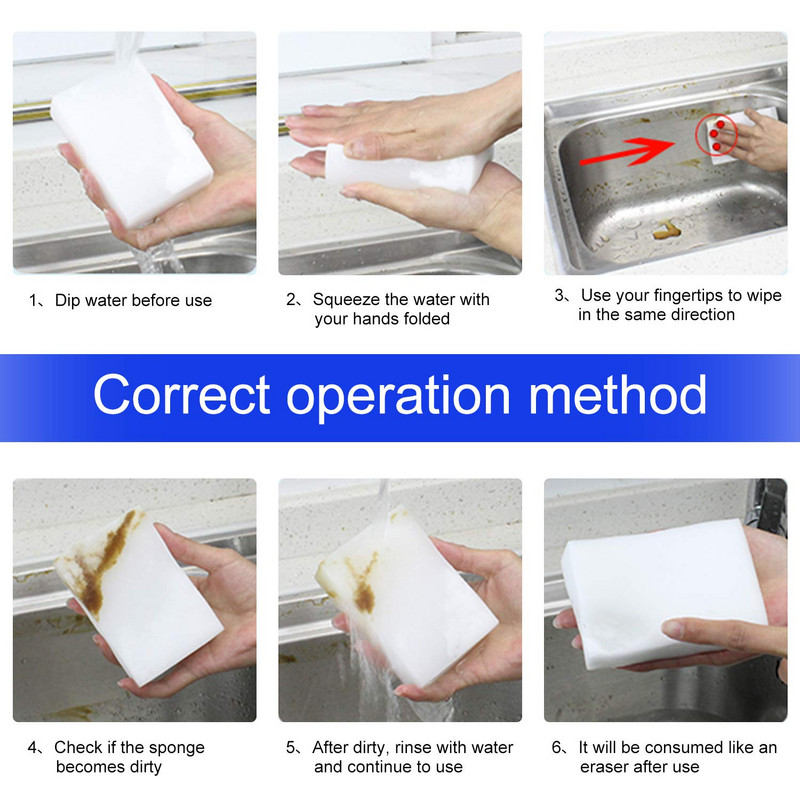 1、Dip water before use

2、Squeeze the water with your hands folded

3、Use your fingertips to wipe in the same direction

Correct operation method

4、Check if the sponge becomes dirty

5、After dirty, rinse with water and continue to use

6、It will be consumed like an eraser after use