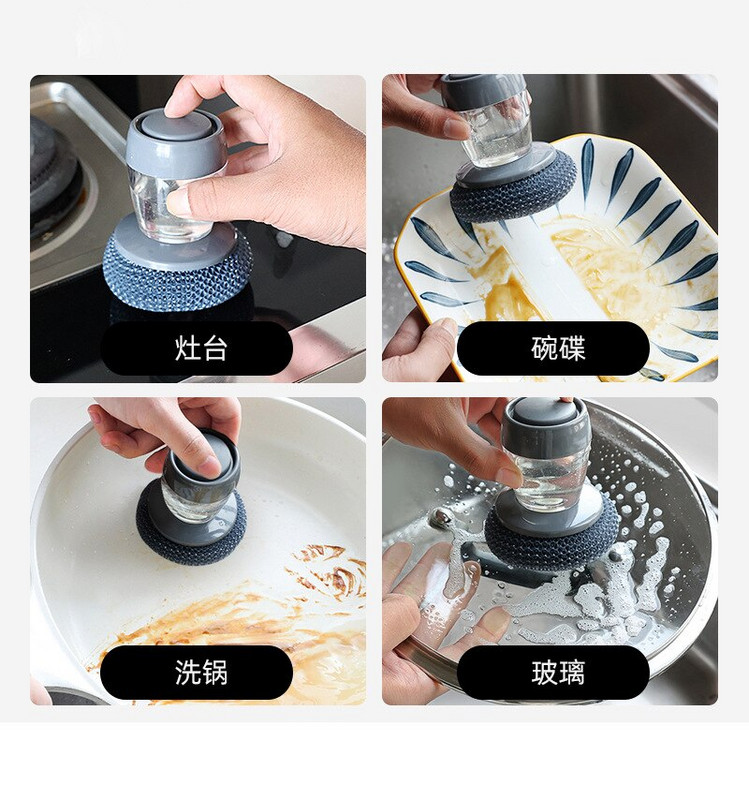 灶台

碗碟

洗锅

玻璃