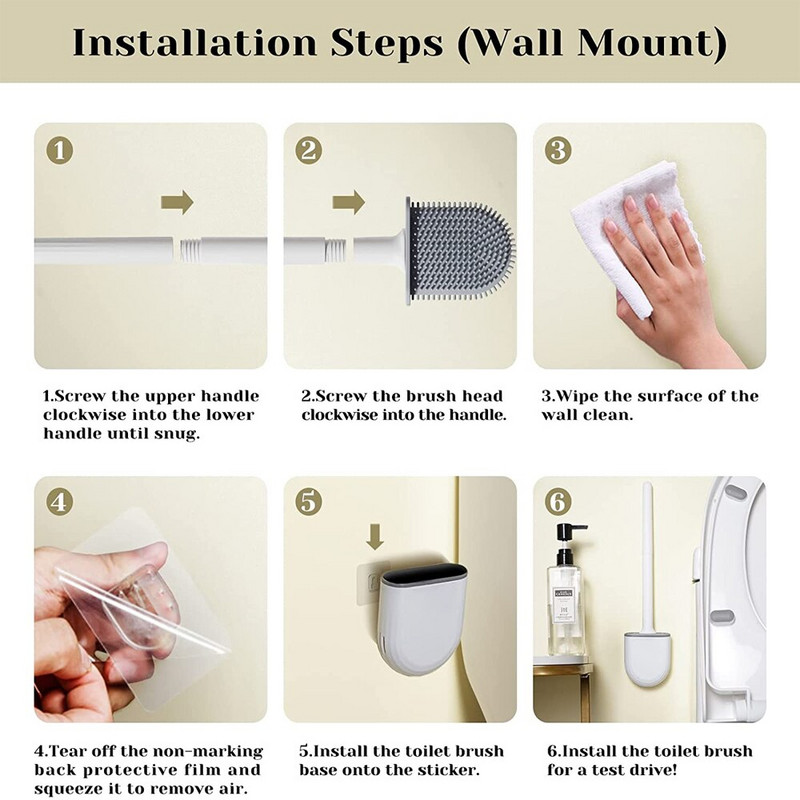 Installation Steps (Wall Mount)

1

2

3

1.Screw the upper handle clockwise into the lower handle until snug.

2.Screw the brush head clockwise into the handle.

3.Wipe the surface of the wall clean.

4

5

6

4.Tear off the non-marking back protective film and squeeze it to remove air.

5.Install the toilet brush base onto the sticker.

6.Install the toilet brush for a test drive!