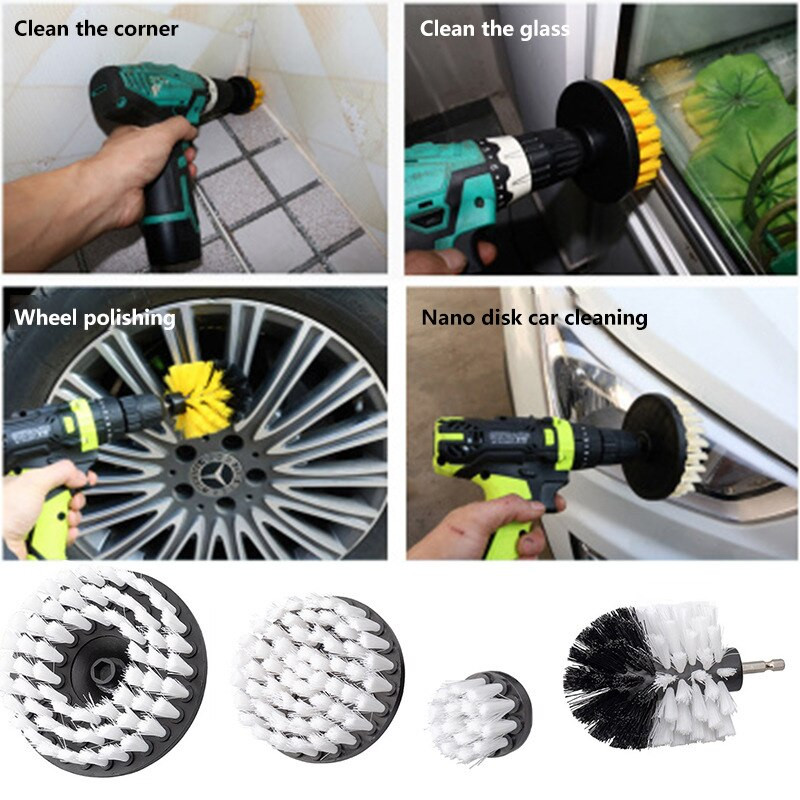 Clean the corner

Clean the glass

Wheel polishing

Nano disk car cleaning