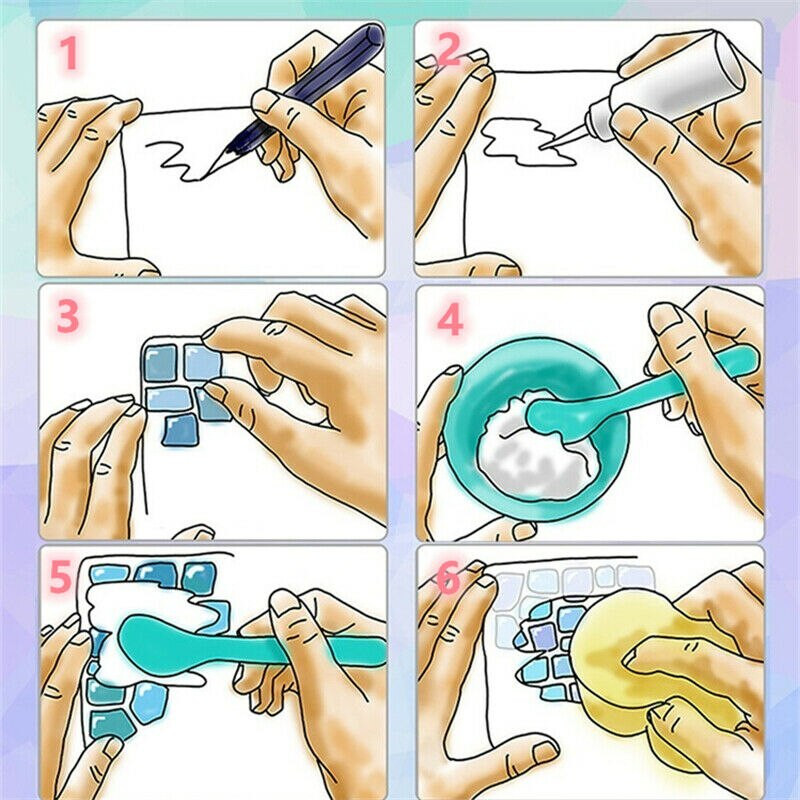 1

2

3

4

5

6