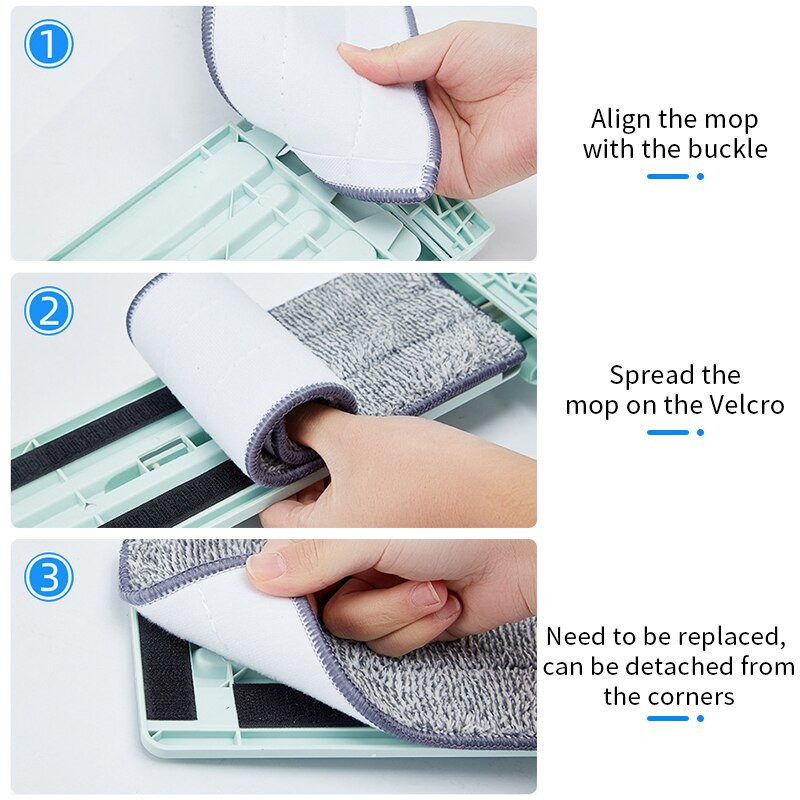 1

Align the mop with the buckle

2

Spread the mop on the Velcro

3

Need to be replaced, can be detached from the corners