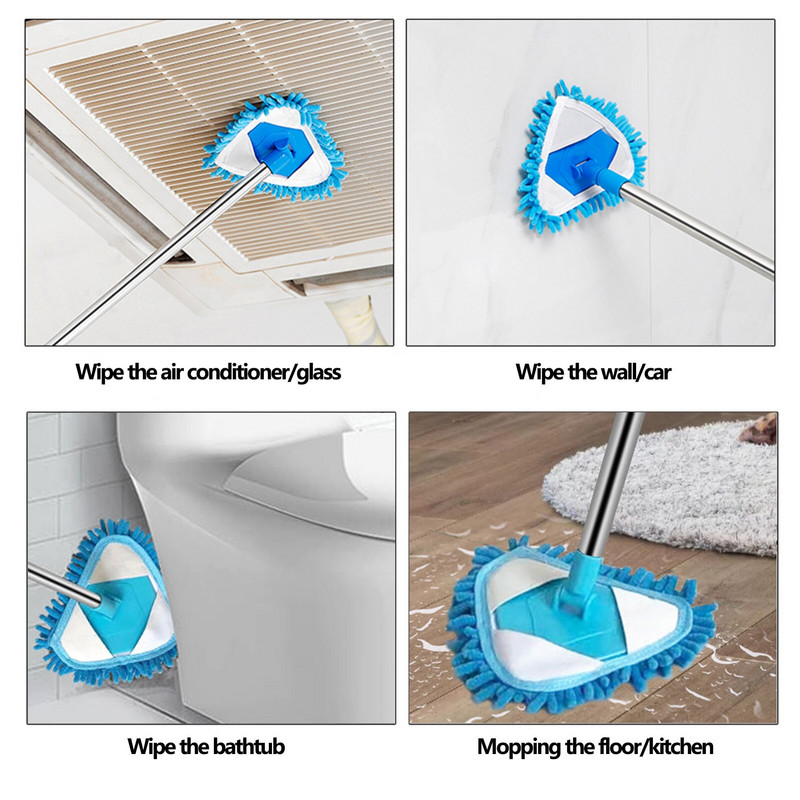 Wipe the air conditioner/glass

Wipe the wall/car

Wipe the bathtub

Mopping the floor/kitchen