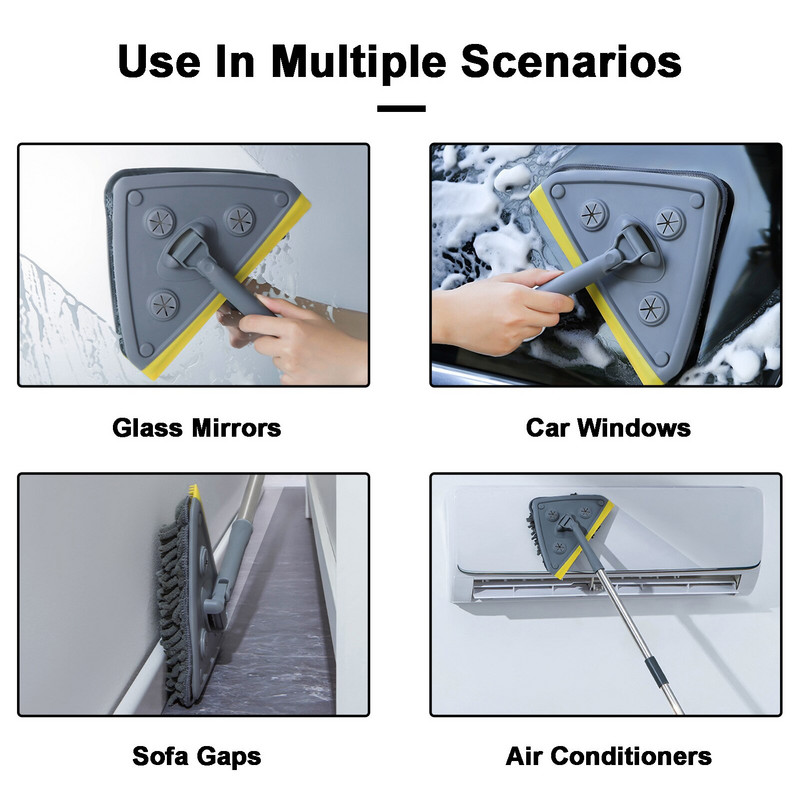 Use In Multiple Scenarios

Glass Mirrors

Car Windows

Sofa Gaps

Air Conditioners