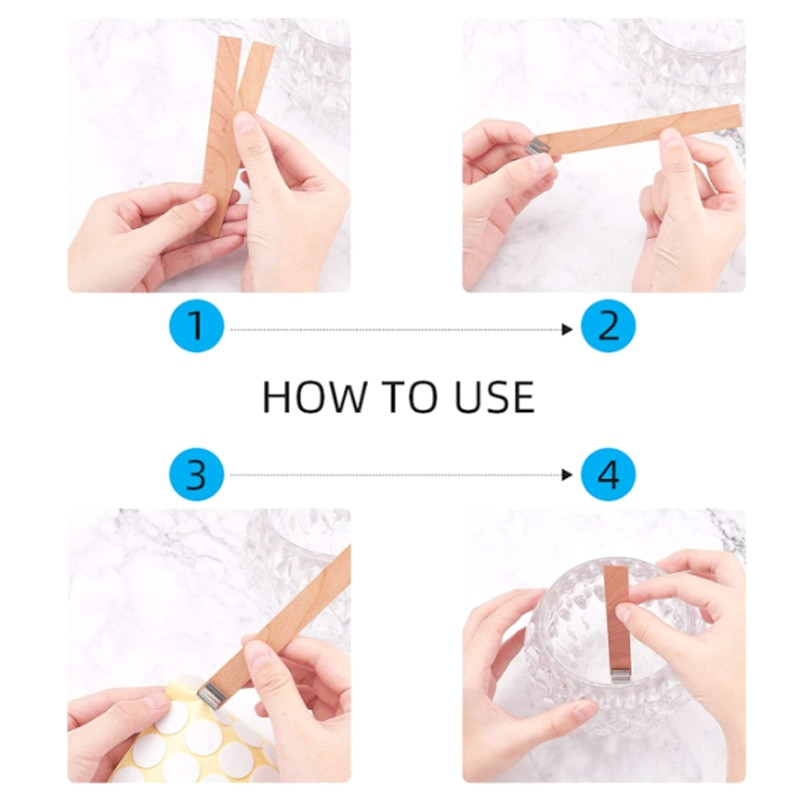 1

2

HOW TO USE

3

4