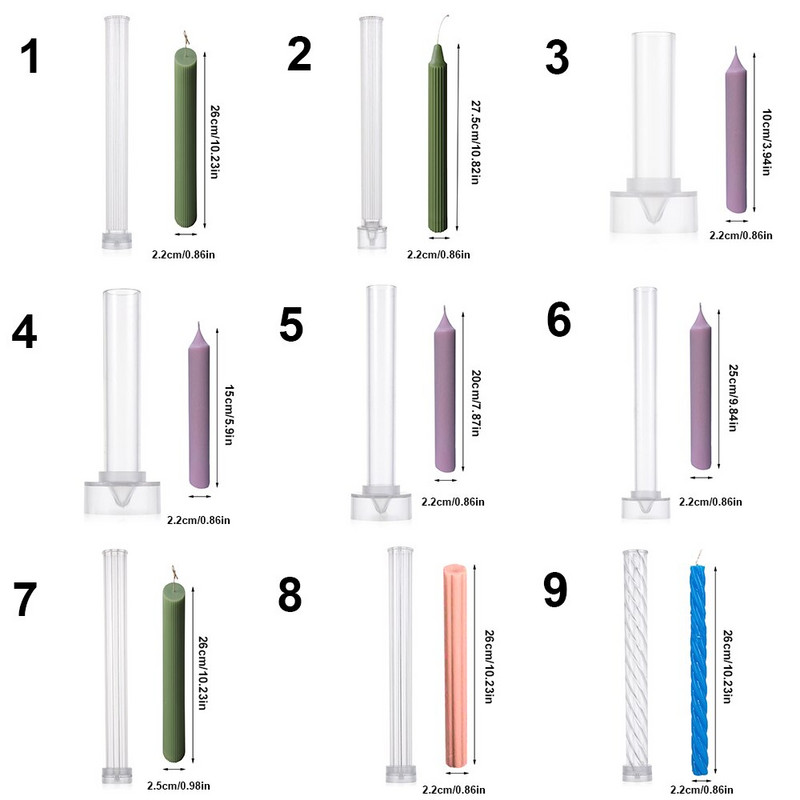 1
26cm/10.23in
2.2cm/0.86in

2
27.5cm/10.82in
2.2cm/0.86in

3
10cm/3.94in
2.2cm/0.86in

4
15cm/5.9in
2.2cm/0.86in

5
20cm/7.87in
2.2cm/0.86in

6
25cm/9.84in
2.2cm/0.86in

7
26cm/10.23in
2.5cm/0.98in

8
26cm/10.23in
2.2cm/0.86in

9
26cm/10.23in
2.2cm/0.86in