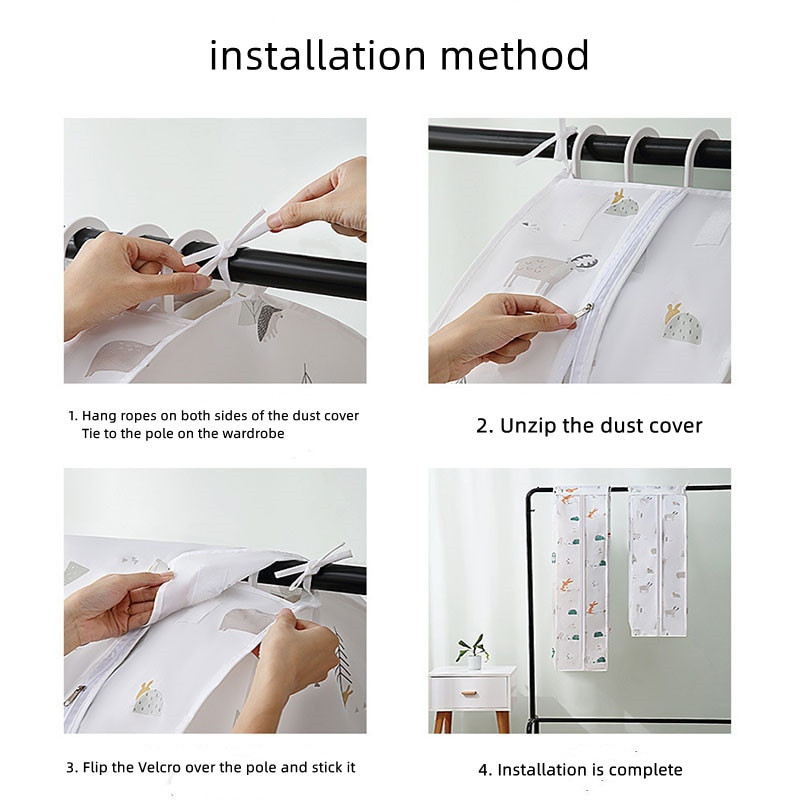 installation method

1. Hang ropes on both sides of the dust cover
Tie to the pole on the wardrobe

2. Unzip the dust cover

3. Flip the Velcro over the pole and stick it

4. Installation is complete