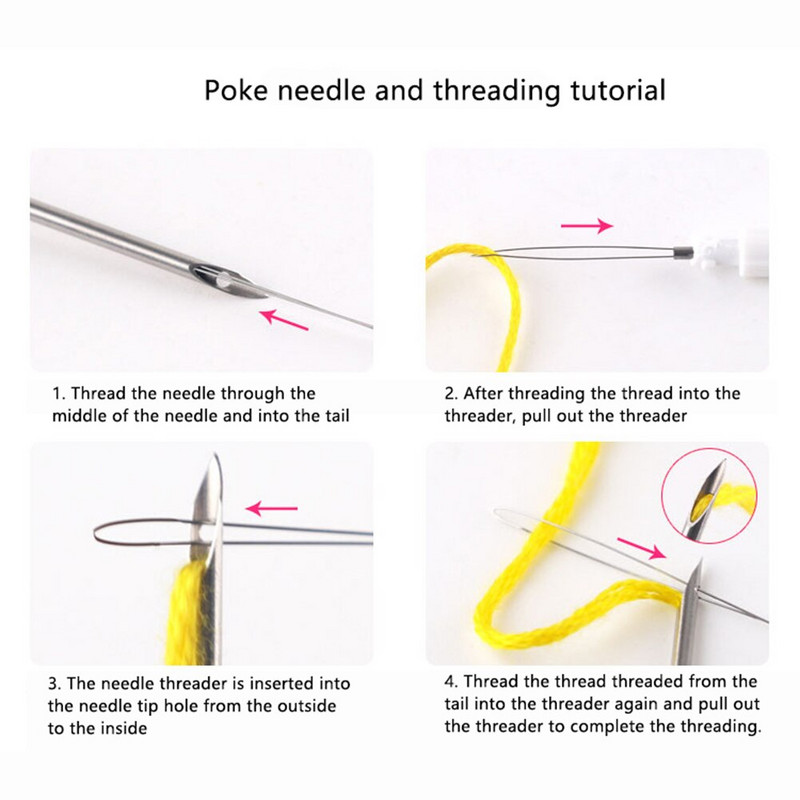 Poke needle and threading tutorial

1. Thread the needle through the middle of the needle and into the tail

2. After threading the thread into the threader, pull out the threader

3. The needle threader is inserted into the needle tip hole from the outside to the inside

4. Thread the thread threaded from the tail into the threader again and pull out the threader to complete the threading.