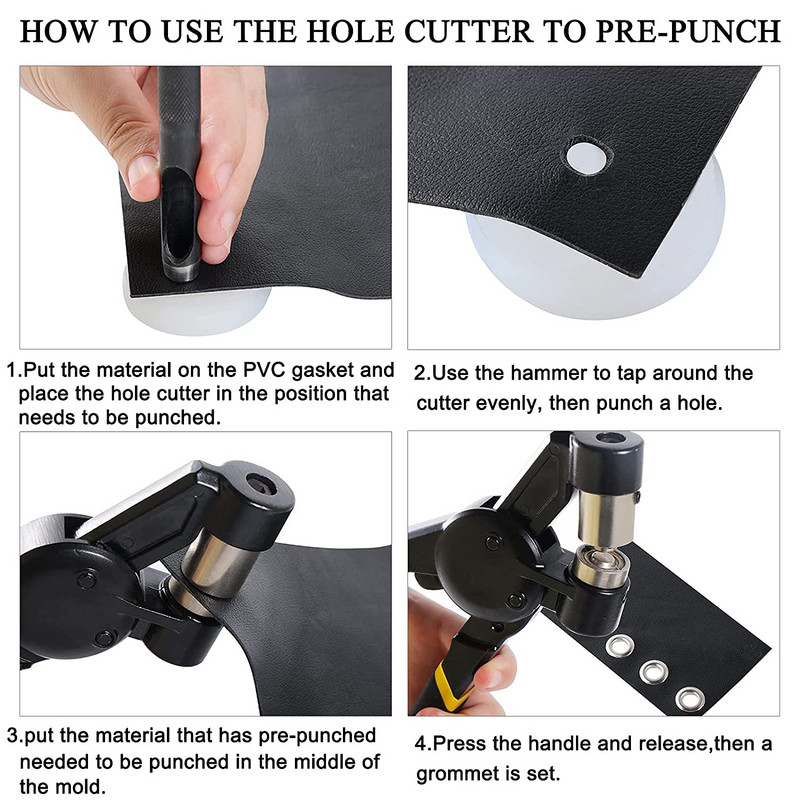 HOW TO USE THE HOLE CUTTER TO PRE-PUNCH

1.Put the material on the PVC gasket and place the hole cutter in the position that needs to be punched.

2.Use the hammer to tap around the cutter evenly, then punch a hole.

3.put the material that has pre-punched needed to be punched in the middle of the mold.

4.Press the handle and release,then a grommet is set.