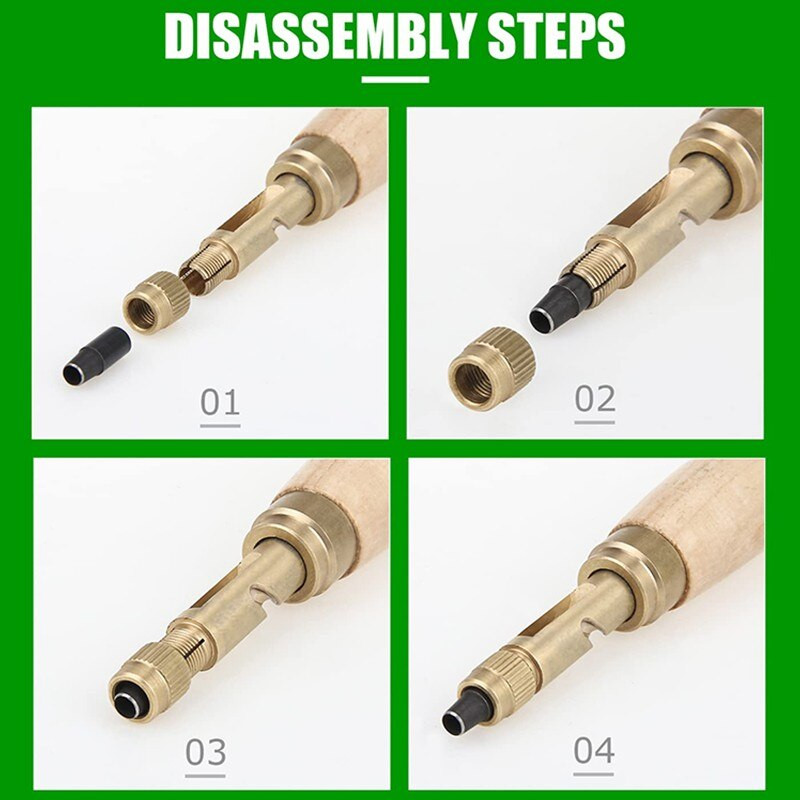 DISASSEMBLY STEPS

01

02

03

04