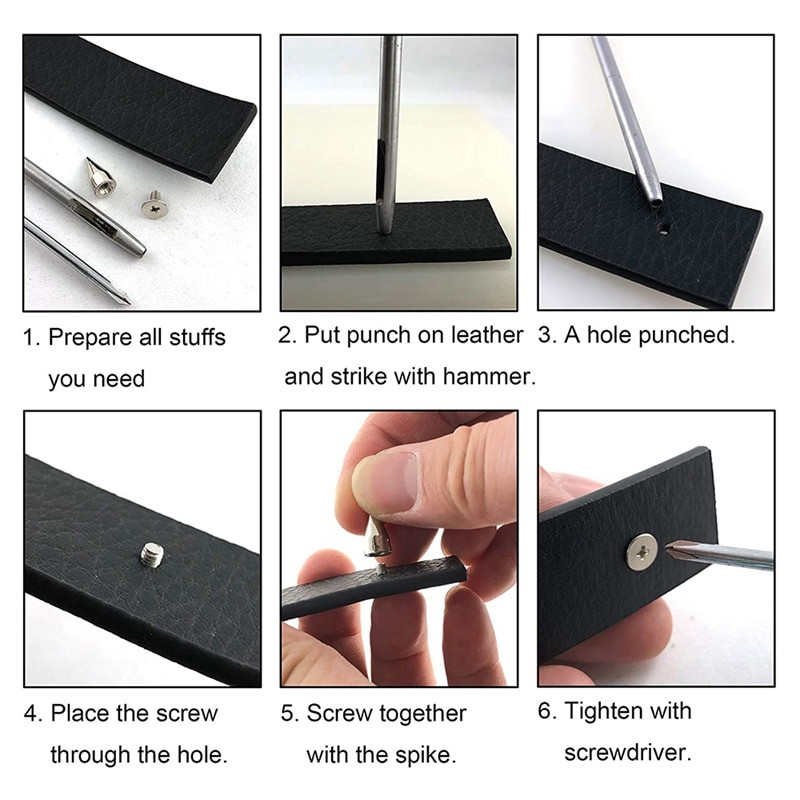 1. Prepare all stuffs you need

2. Put punch on leather and strike with hammer.

3. A hole punched.

4. Place the screw through the hole.

5. Screw together with the spike.

6. Tighten with screwdriver.