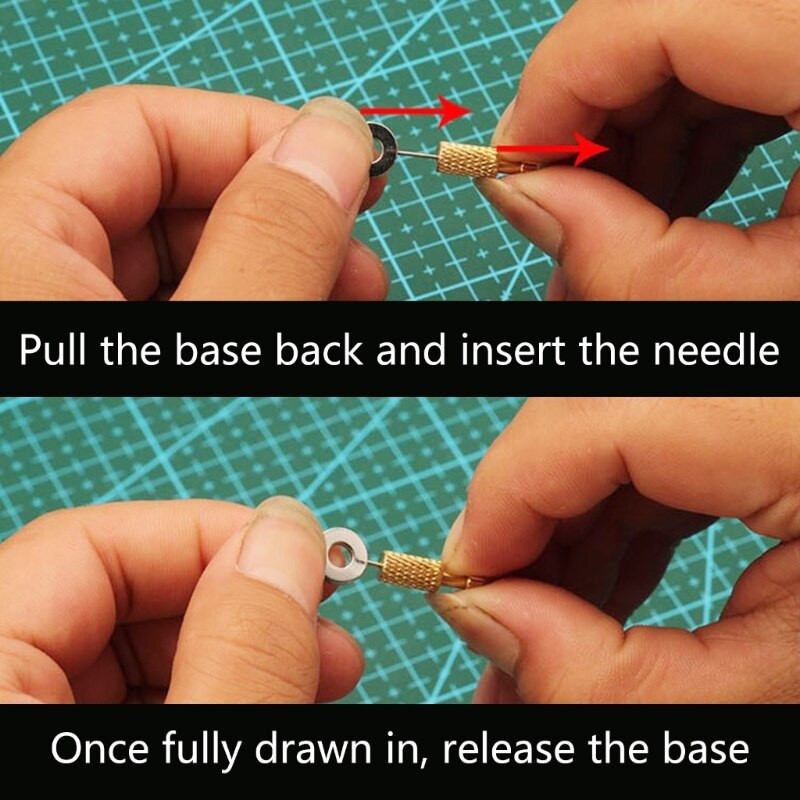 Pull the base back and insert the needle

Once fully drawn in, release the base