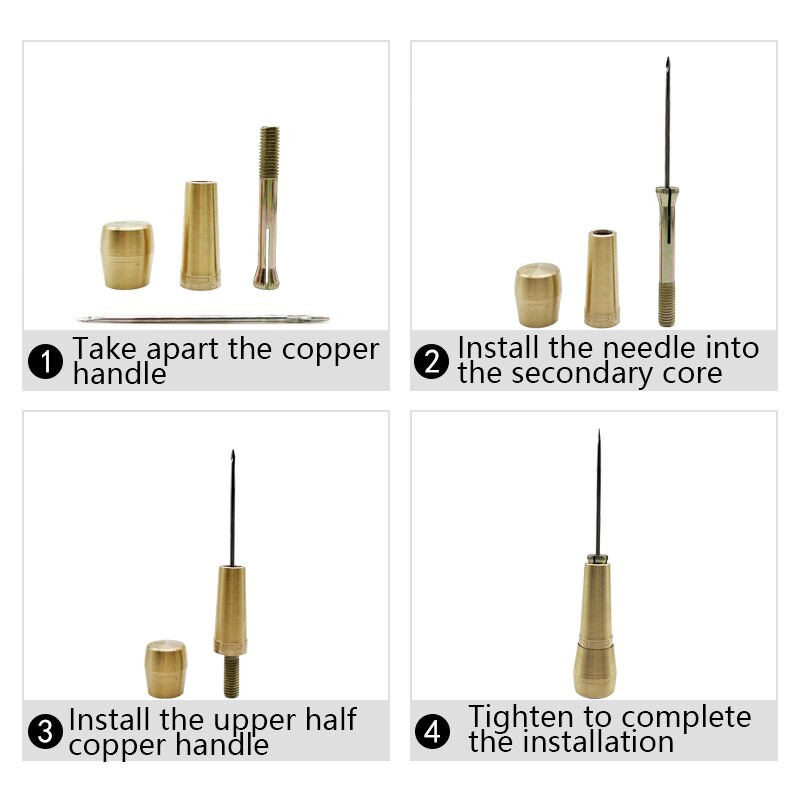 1 Take apart the copper handle

2 Install the needle into the secondary core

3 Install the upper half copper handle

4 Tighten to complete the installation