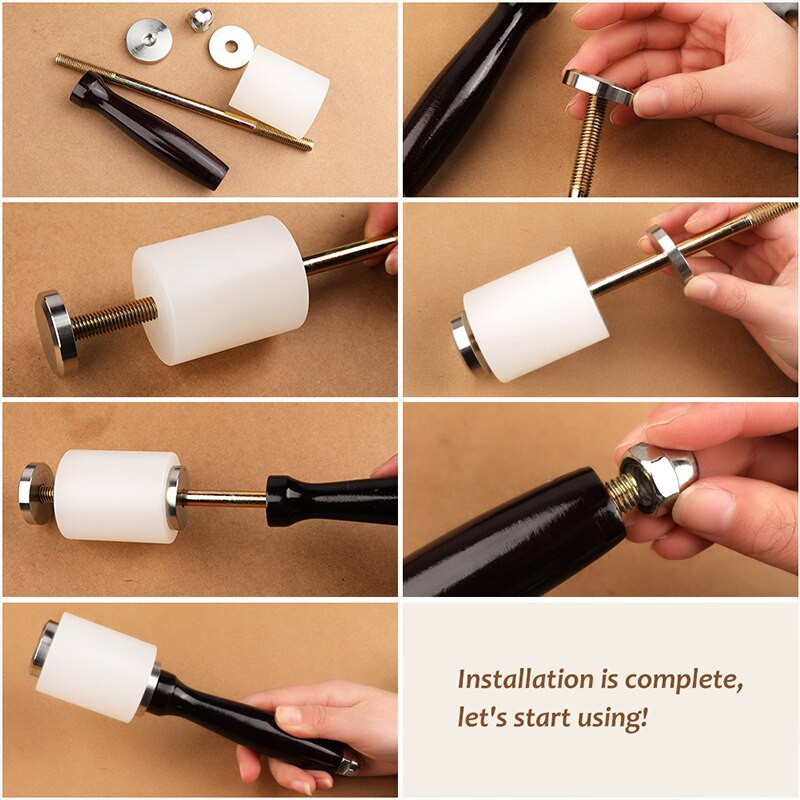 Installation is complete, let's start using!