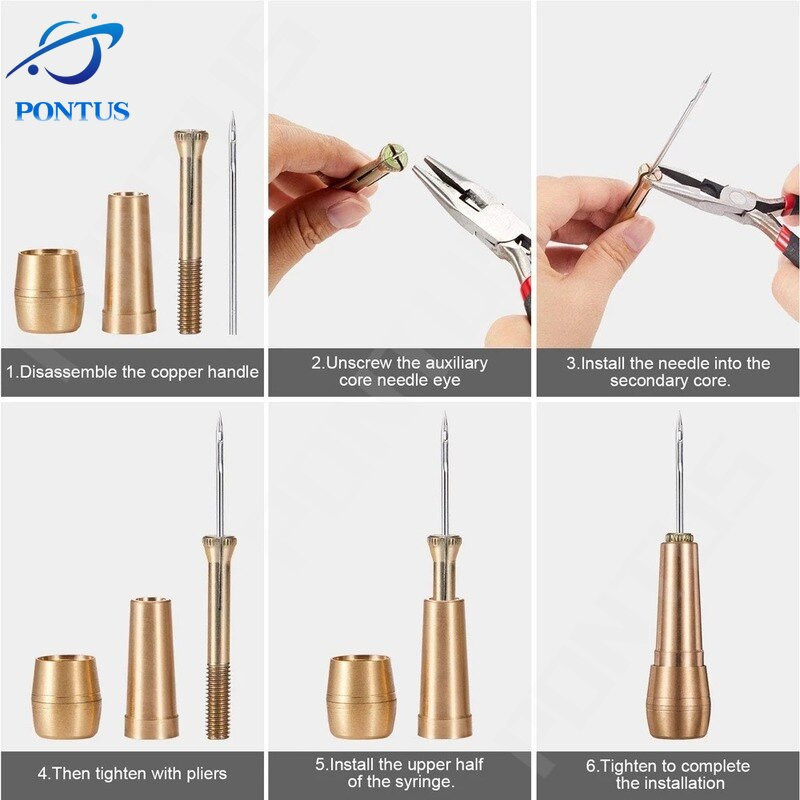 PONTUS

1.Disassemble the copper handle

2.Unscrew the auxiliary core needle eye

3.Install the needle into the secondary core.

4.Then tighten with pliers

5.Install the upper half of the syringe.

6.Tighten to complete the installation