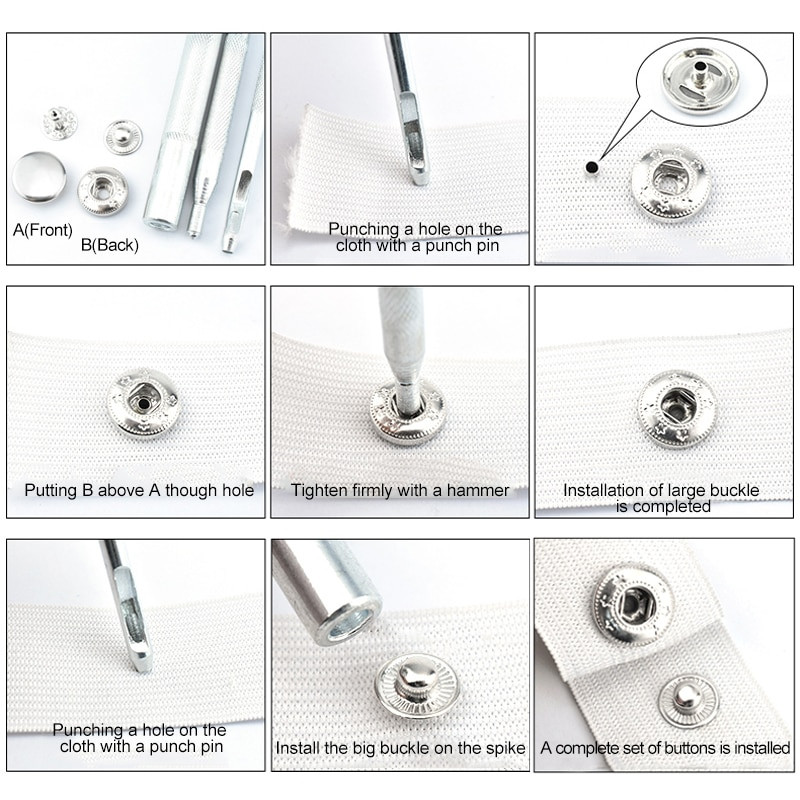 A(Front)
B(Back)

Punching a hole on the cloth with a punch pin

Putting B above A though hole

Tighten firmly with a hammer

Installation of large buckle is completed

Punching a hole on the cloth with a punch pin

Install the big buckle on the spike

A complete set of buttons is installed