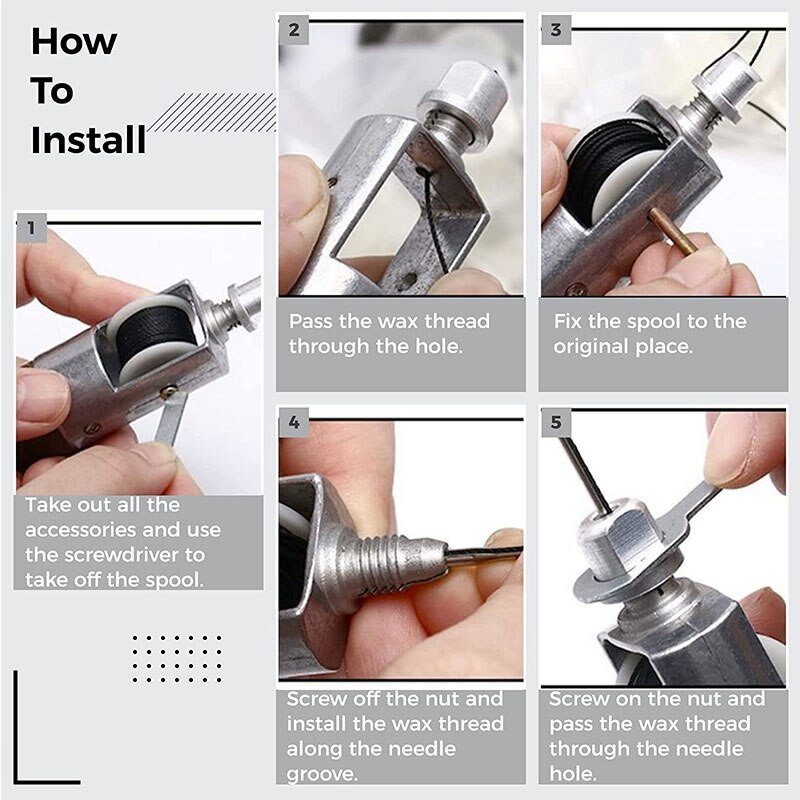 How To Install

1

Take out all the accessories and use the screwdriver to take off the spool.

2

Pass the wax thread through the hole.

3

Fix the spool to the original place.

4

Screw off the nut and install the wax thread along the needle groove.

5

Screw on the nut and pass the wax thread through the needle hole.