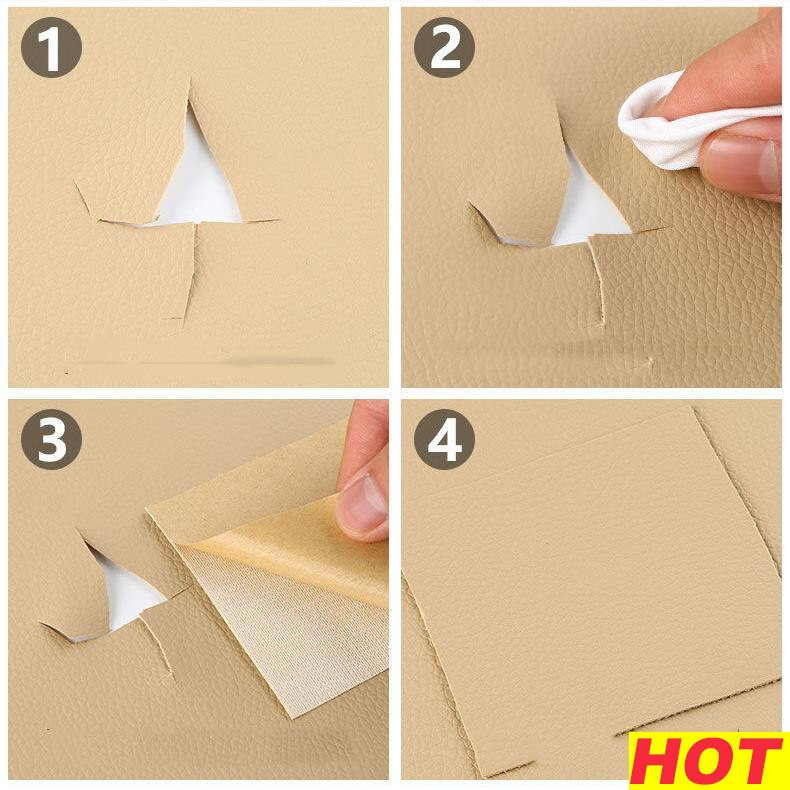 1
2
3
4
HOT