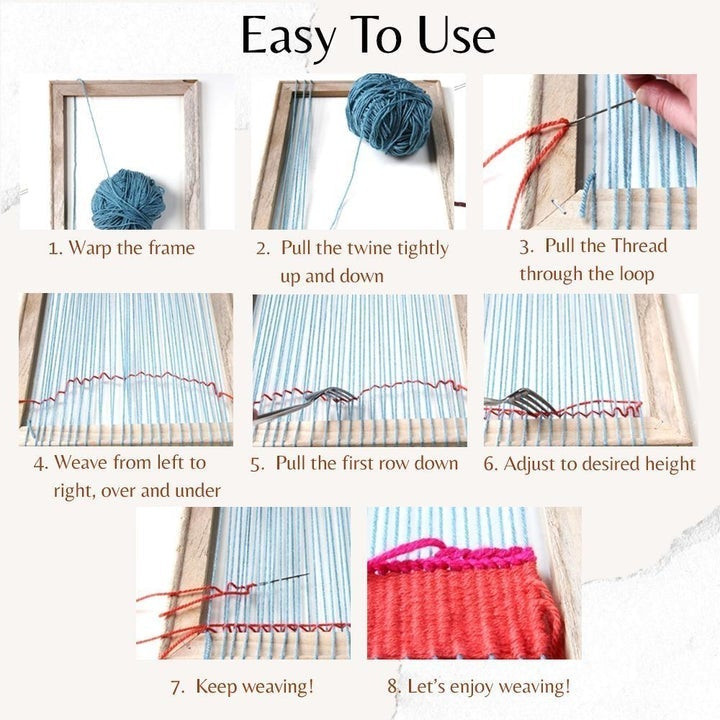 Easy To Use

1. Warp the frame

2. Pull the twine tightly up and down

3. Pull the Thread through the loop

4. Weave from left to right, over and under

5. Pull the first row down

6. Adjust to desired height

7. Keep weaving!

8. Let's enjoy weaving!