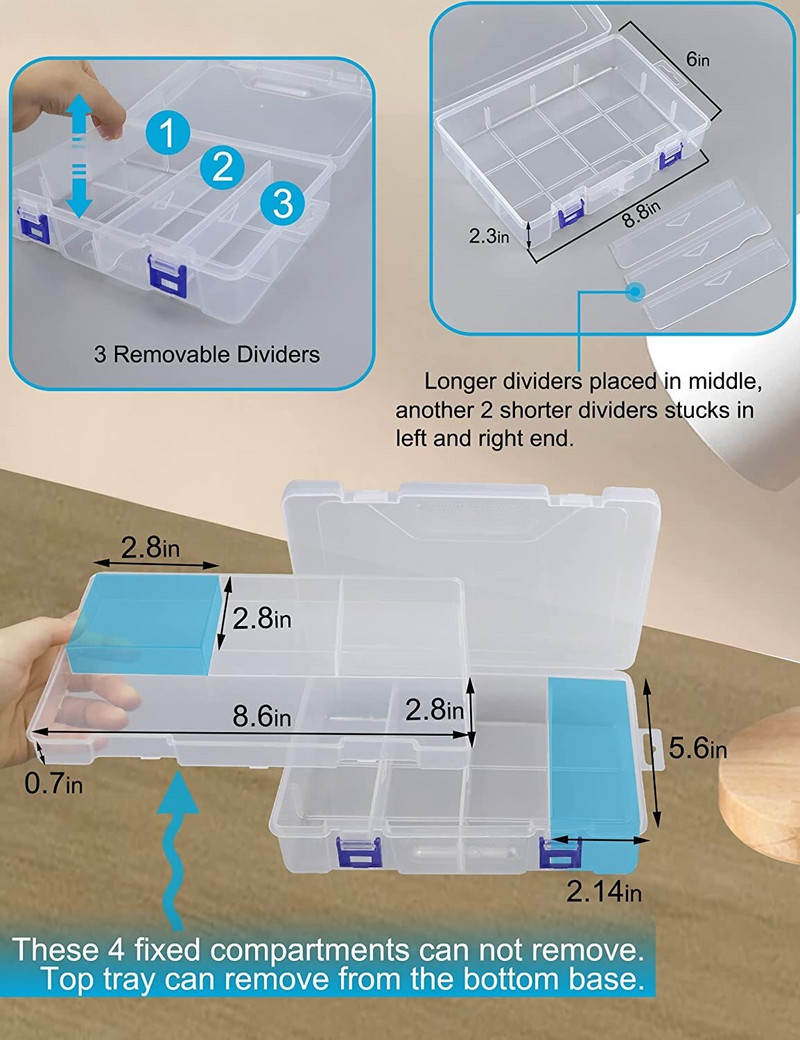 1
2
3
3 Removable Dividers

6in
8.8in
2.3in

Longer dividers placed in middle, another 2 shorter dividers stucks in left and right end.

2.8in
2.8in
8.6in
2.8in
0.7in
5.6in
2.14in

These 4 fixed compartments can not remove. Top tray can remove from the bottom base.