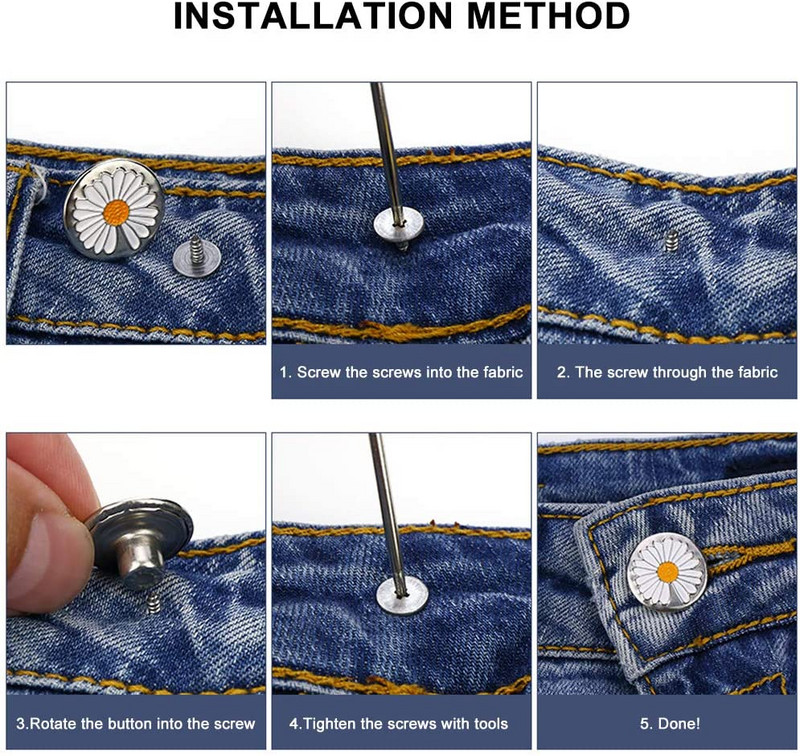 INSTALLATION METHOD

1. Screw the screws into the fabric

2. The screw through the fabric

3.Rotate the button into the screw

4.Tighten the screws with tools

5. Done!