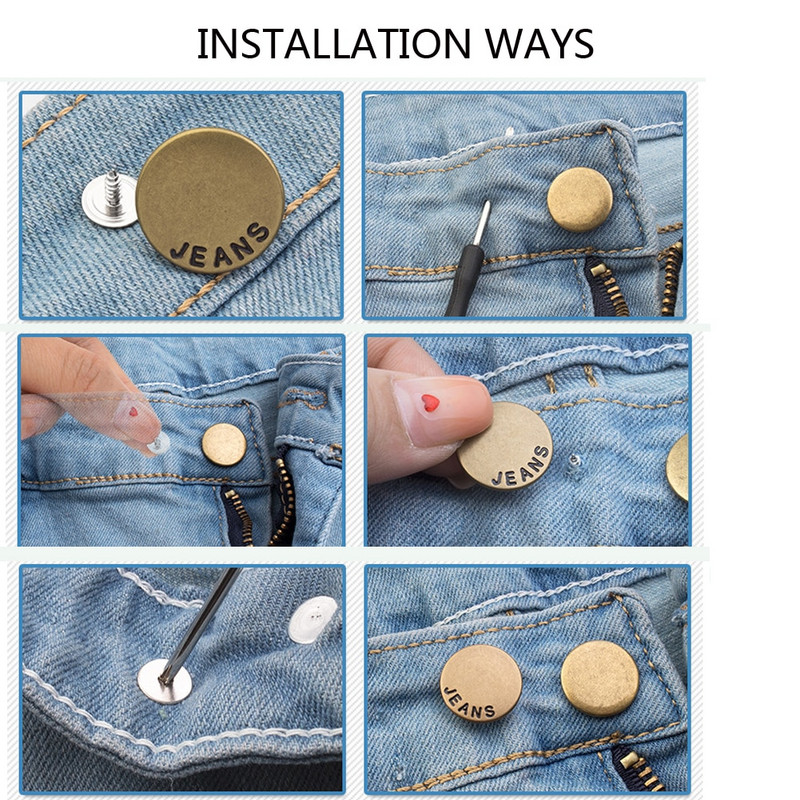 INSTALLATION WAYS

JEANS

JEANS

JEANS