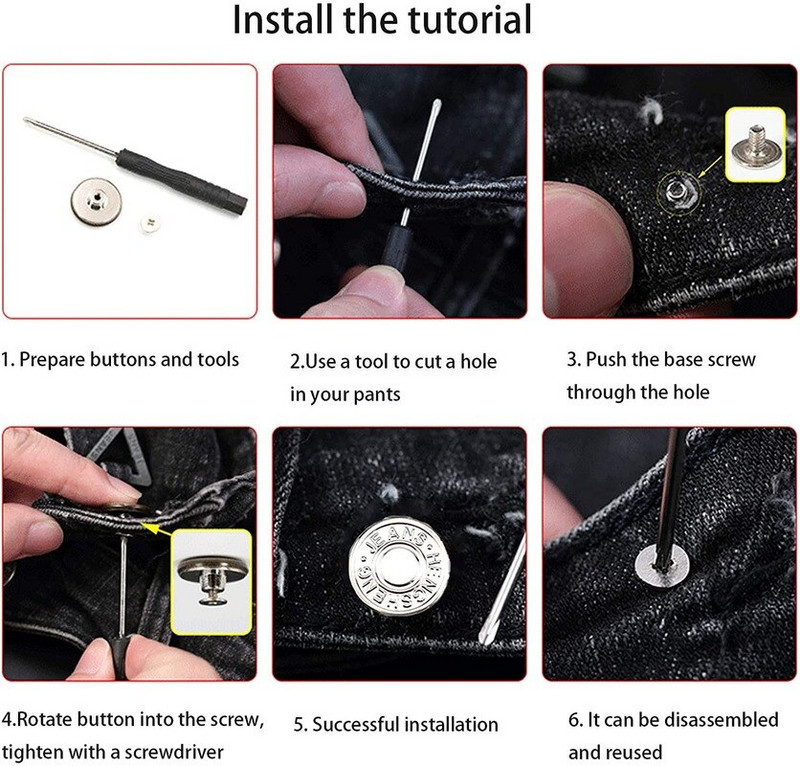 Install the tutorial

1. Prepare buttons and tools

2.Use a tool to cut a hole in your pants

3. Push the base screw through the hole

JEANS HENGSHENG

4.Rotate button into the screw, tighten with a screwdriver

5. Successful installation

6. It can be disassembled and reused