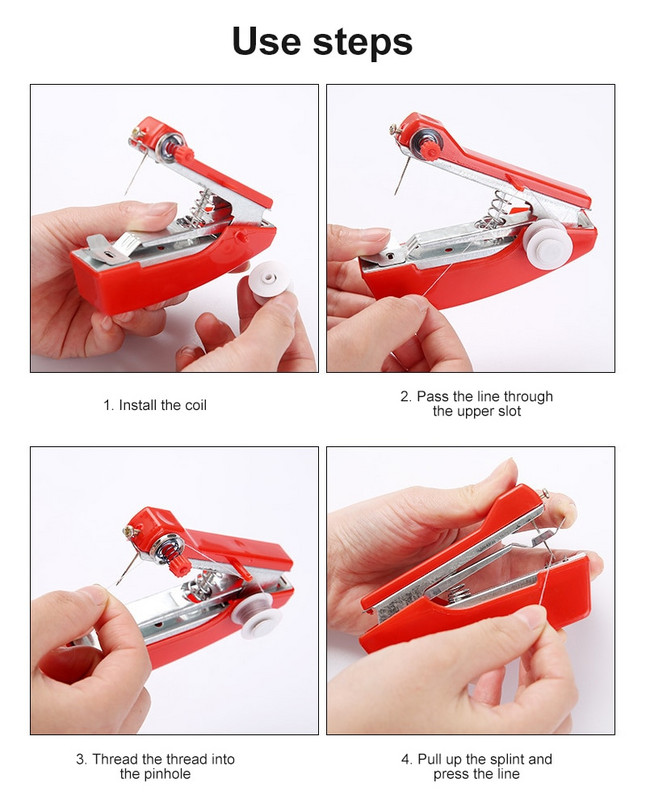 Use steps

1. Install the coil

2. Pass the line through the upper slot

3. Thread the thread into the pinhole

4. Pull up the splint and press the line