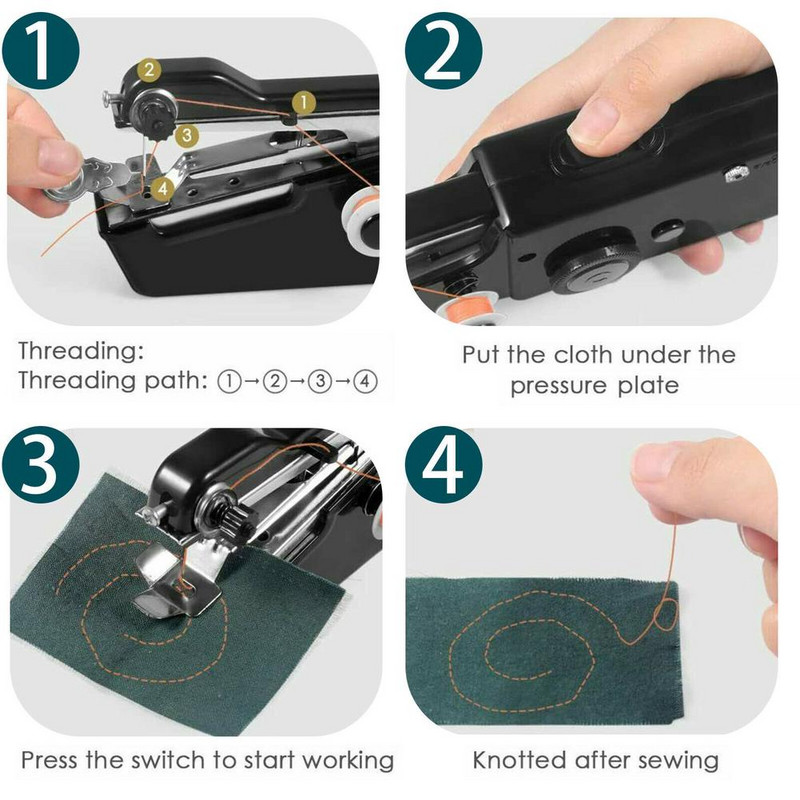 1

2

1

3

4

Threading:
Threading path: ①→②→③→④

2

Put the cloth under the pressure plate

3

Press the switch to start working

4

Knotted after sewing