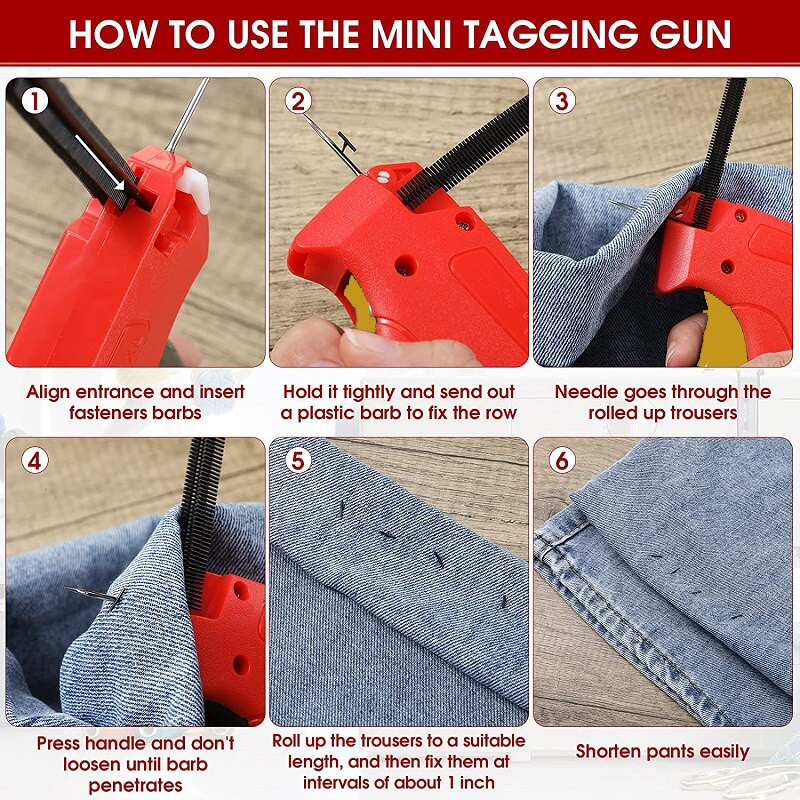 HOW TO USE THE MINI TAGGING GUN

1

Align entrance and insert fasteners barbs

2

Hold it tightly and send out a plastic barb to fix the row

3

Needle goes through the rolled up trousers

4

Press handle and don't loosen until barb penetrates

5

Roll up the trousers to a suitable length, and then fix them at intervals of about 1 inch

6

Shorten pants easily