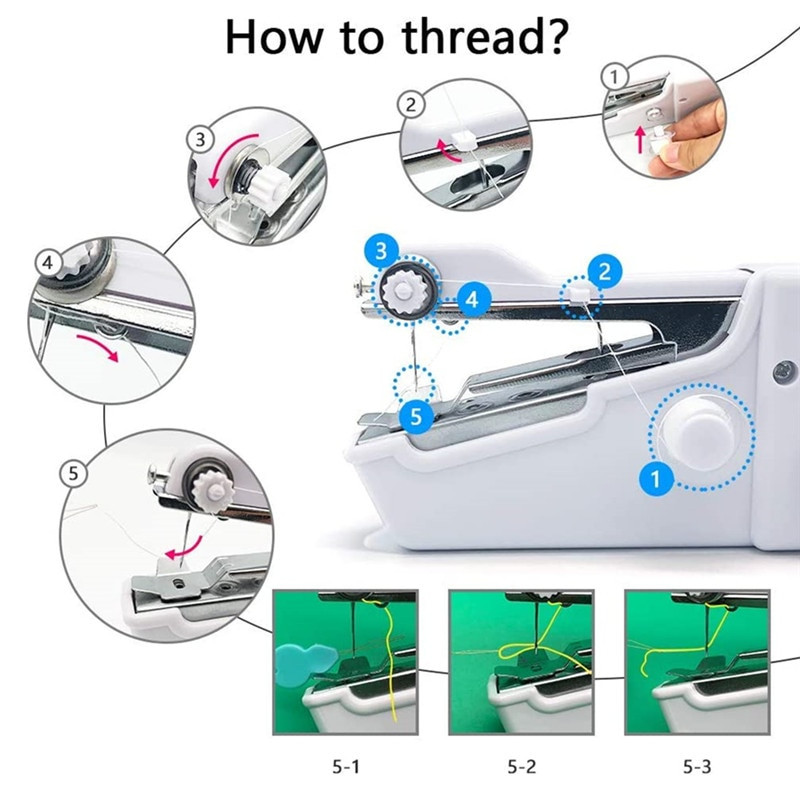 How to thread?

1

2

3

4

5

3

2

4

5

1

5-1

5-2

5-3