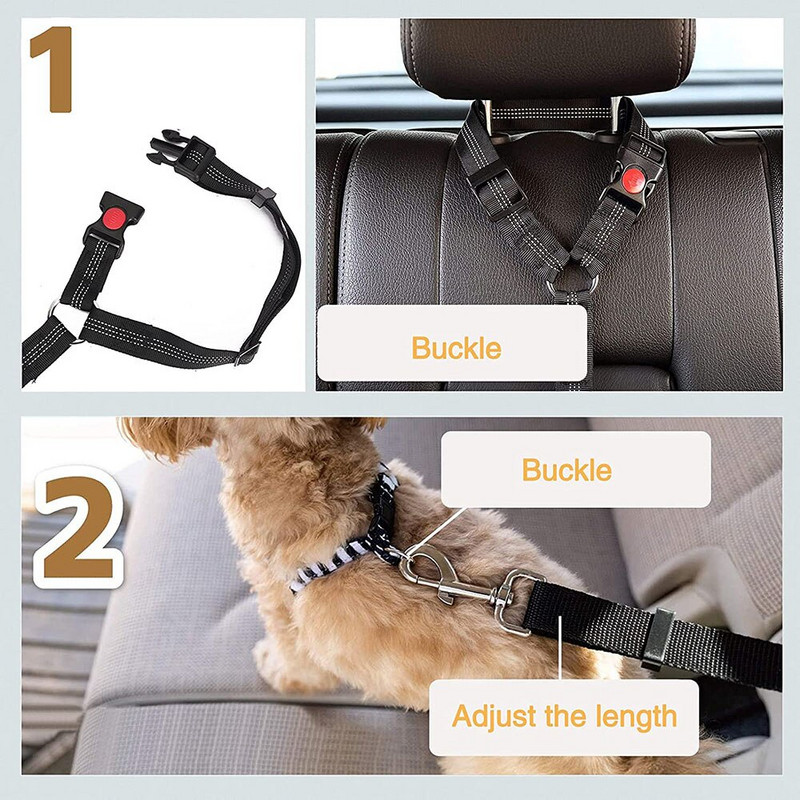 1

Buckle

2

Buckle

Adjust the length