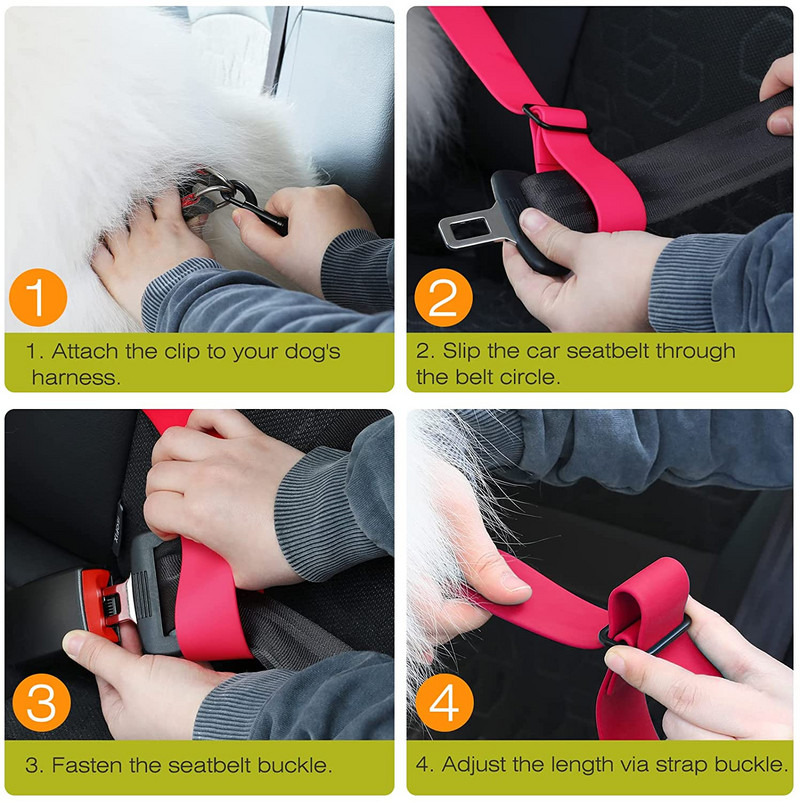 1

1. Attach the clip to your dog's harness.

2

2. Slip the car seatbelt through the belt circle.

3

3. Fasten the seatbelt buckle.

4

4. Adjust the length via strap buckle.