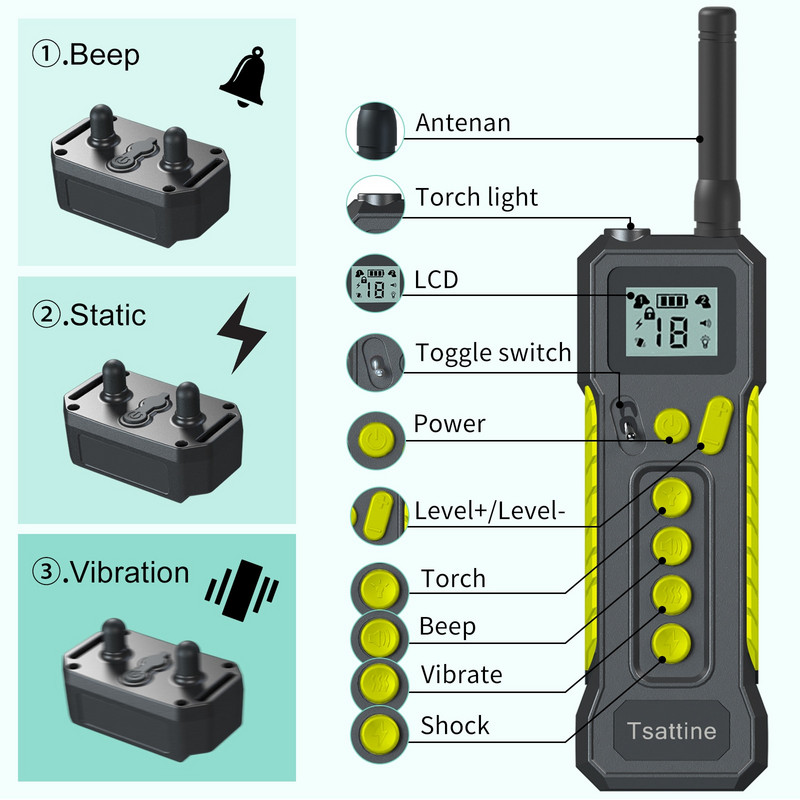 ①.Beep

②.Static

③.Vibration

Antenan

Torch light

LCD

Toggle switch

Power

Level+/Level-

Torch

Beep

Vibrate

Shock

18

Tsattine