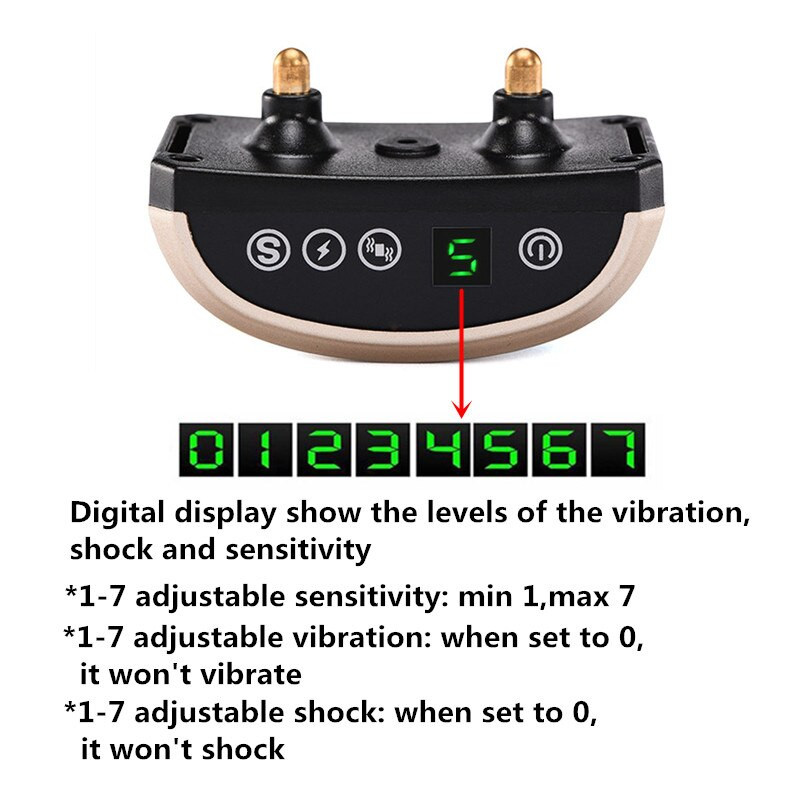 S

5

0 1 2 3 4 5 6 7

Digital display show the levels of the vibration, shock and sensitivity

*1-7 adjustable sensitivity: min 1,max 7

*1-7 adjustable vibration: when set to 0, it won't vibrate

*1-7 adjustable shock: when set to 0, it won't shock