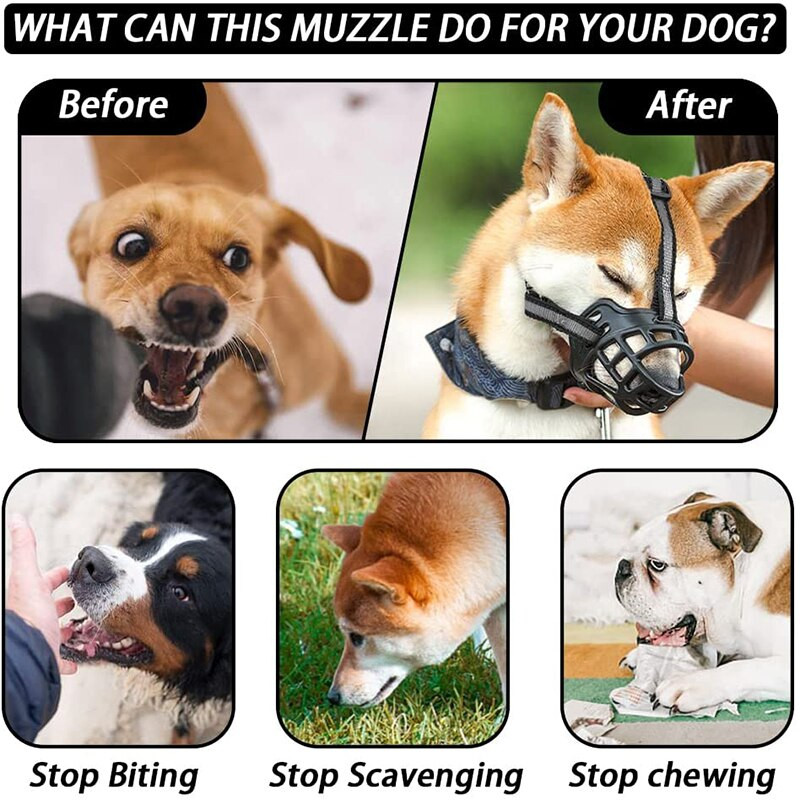 WHAT CAN THIS MUZZLE DO FOR YOUR DOG?

Before

After

Stop Biting

Stop Scavenging

Stop chewing