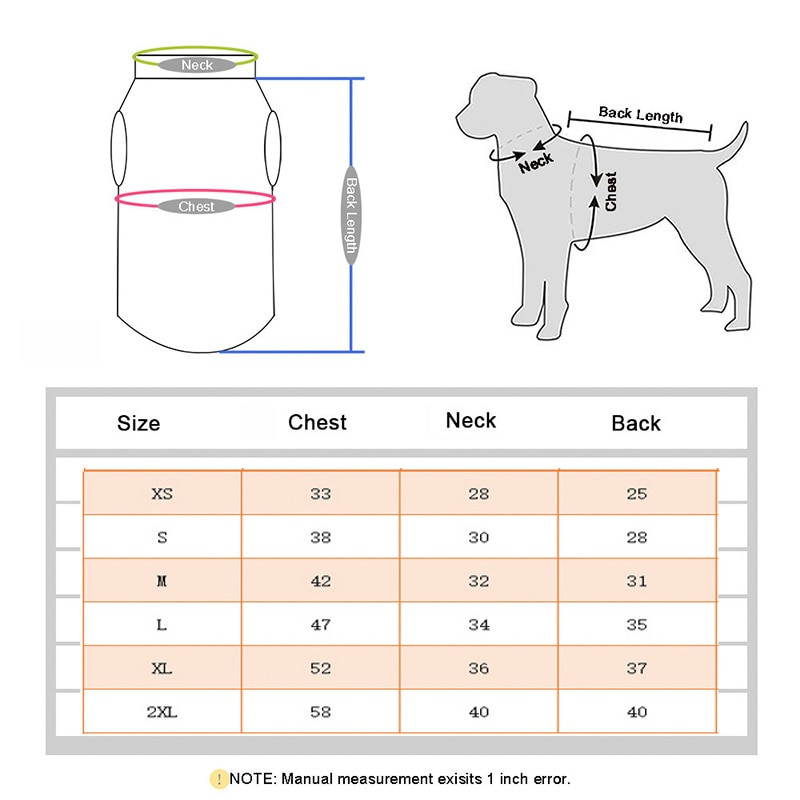 Neck

Chest

Back Length

Back Length

Neck

Chest

| Size | Chest | Neck | Back |
|---|---|---|---|
| XS | 33 | 28 | 25 |
| S | 38 | 30 | 28 |
| M | 42 | 32 | 31 |
| L | 47 | 34 | 35 |
| XL | 52 | 36 | 37 |
| 2XL | 58 | 40 | 40 |

! NOTE: Manual measurement exisits 1 inch error.