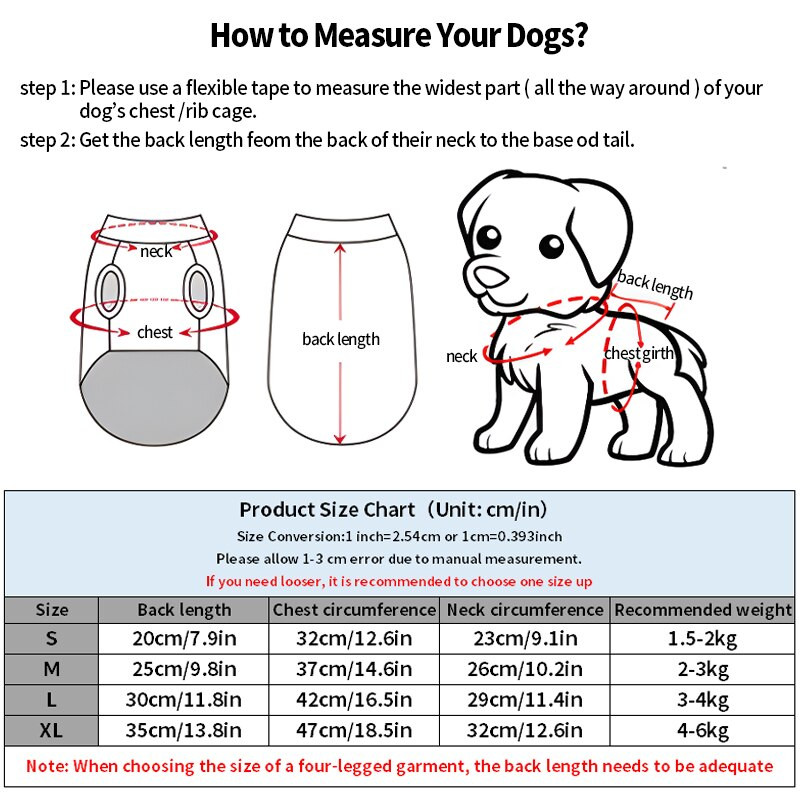 How to Measure Your Dogs?

step 1: Please use a flexible tape to measure the widest part ( all the way around ) of your dog's chest /rib cage.

step 2: Get the back length feom the back of their neck to the base od tail.

neck

chest

back length

back length

neck

chest girth

Product Size Chart（Unit: cm/in)

Size Conversion:1 inch=2.54cm or 1cm=0.393inch

Please allow 1-3 cm error due to manual measurement.

If you need looser, it is recommended to choose one size up

| Size | Back length | Chest circumference | Neck circumference | Recommended weight |
|---|---|---|---|---|
| S | 20cm/7.9in | 32cm/12.6in | 23cm/9.1in | 1.5-2kg |
| M | 25cm/9.8in | 37cm/14.6in | 26cm/10.2in | 2-3kg |
| L | 30cm/11.8in | 42cm/16.5in | 29cm/11.4in | 3-4kg |
| XL | 35cm/13.8in | 47cm/18.5in | 32cm/12.6in | 4-6kg |

Note: When choosing the size of a four-legged garment, the back length needs to be adequate