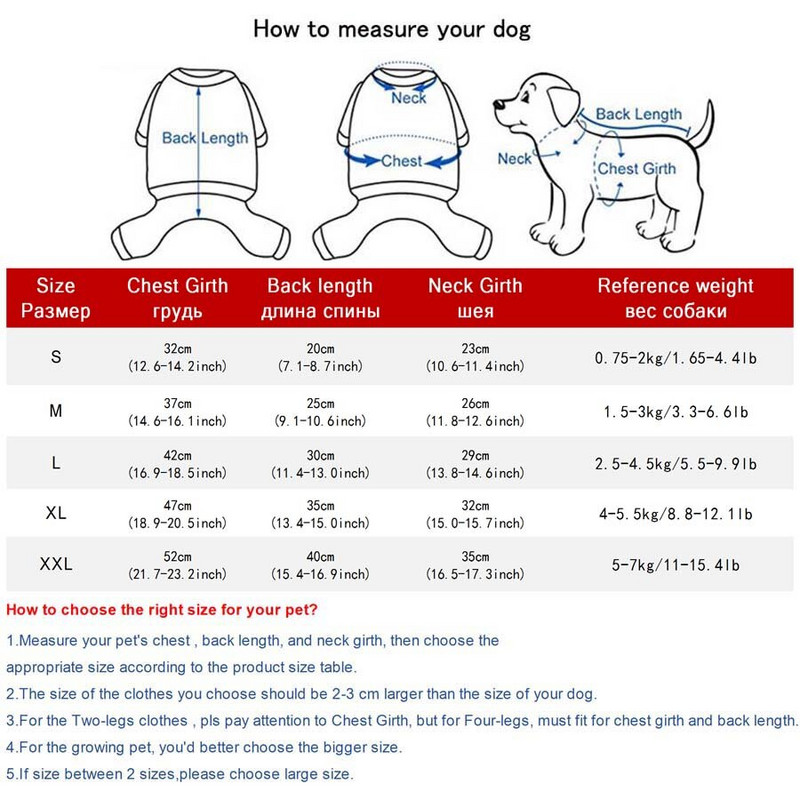 How to measure your dog

Back Length

Neck

Chest

Back Length

Neck

Chest Girth

| Size Размер | Chest Girth грудь | Back length длина спины | Neck Girth шея | Reference weight вес собаки |
|---|---|---|---|---|
| S | 32cm (12.6-14.2inch) | 20cm (7.1-8.7inch) | 23cm (10.6-11.4inch) | 0.75-2kg/1.65-4.4lb |
| M | 37cm (14.6-16.1inch) | 25cm (9.1-10.6inch) | 26cm (11.8-12.6inch) | 1.5-3kg/3.3-6.6lb |
| L | 42cm (16.9-18.5inch) | 30cm (11.4-13.0inch) | 29cm (13.8-14.6inch) | 2.5-4.5kg/5.5-9.9lb |
| XL | 47cm (18.9-20.5inch) | 35cm (13.4-15.0inch) | 32cm (15.0-15.7inch) | 4-5.5kg/8.8-12.1lb |
| XXL | 52cm (21.7-23.2inch) | 40cm (15.4-16.9inch) | 35cm (16.5-17.3inch) | 5-7kg/11-15.4lb |

How to choose the right size for your pet?

1.Measure your pet's chest , back length, and neck girth, then choose the appropriate size according to the product size table.

2.The size of the clothes you choose should be 2-3 cm larger than the size of your dog.

3.For the Two-legs clothes , pls pay attention to Chest Girth, but for Four-legs, must fit for chest girth and back length.

4.For the growing pet, you'd better choose the bigger size.

5.If size between 2 sizes,please choose large size.