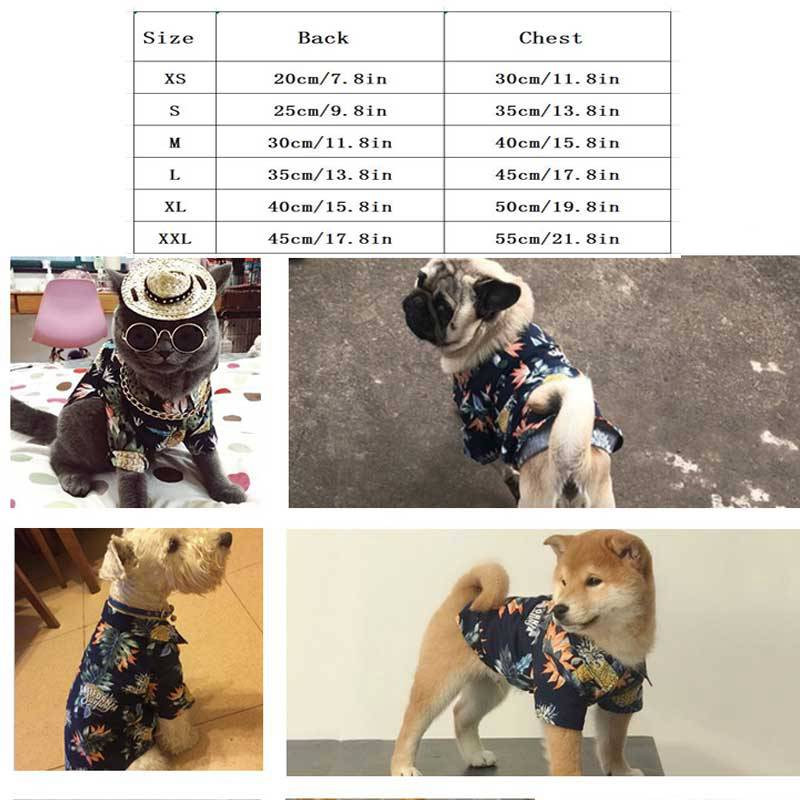 | Size | Back | Chest |
|---|---|---|
| XS | 20cm/7.8in | 30cm/11.8in |
| S | 25cm/9.8in | 35cm/13.8in |
| M | 30cm/11.8in | 40cm/15.8in |
| L | 35cm/13.8in | 45cm/17.8in |
| XL | 40cm/15.8in | 50cm/19.8in |
| XXL | 45cm/17.8in | 55cm/21.8in |