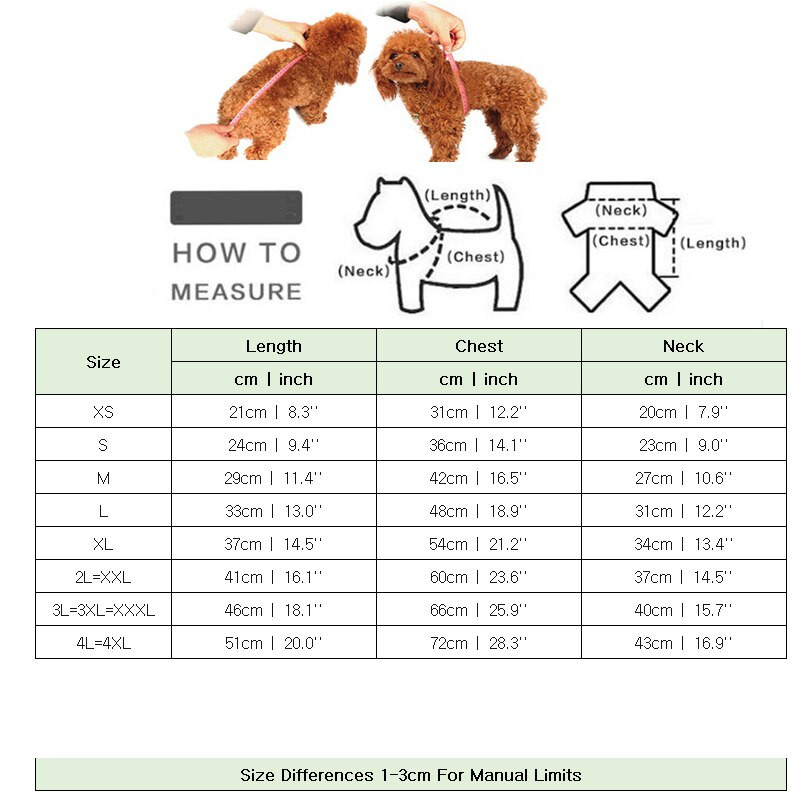 HOW TO MEASURE

(Length)
(Neck)
(Chest)

(Neck)
(Chest)
(Length)

| Size | Length | Chest | Neck |
|---|---|---|---|
| | cm \| inch | cm \| inch | cm \| inch |
| XS | 21cm \| 8.3'' | 31cm \| 12.2'' | 20cm \| 7.9'' |
| S | 24cm \| 9.4'' | 36cm \| 14.1'' | 23cm \| 9.0'' |
| M | 29cm \| 11.4'' | 42cm \| 16.5'' | 27cm \| 10.6'' |
| L | 33cm \| 13.0'' | 48cm \| 18.9'' | 31cm \| 12.2'' |
| XL | 37cm \| 14.5'' | 54cm \| 21.2'' | 34cm \| 13.4'' |
| 2L=XXL | 41cm \| 16.1'' | 60cm \| 23.6'' | 37cm \| 14.5'' |
| 3L=3XL=XXXL | 46cm \| 18.1'' | 66cm \| 25.9'' | 40cm \| 15.7'' |
| 4L=4XL | 51cm \| 20.0'' | 72cm \| 28.3'' | 43cm \| 16.9'' |

Size Differences 1-3cm For Manual Limits