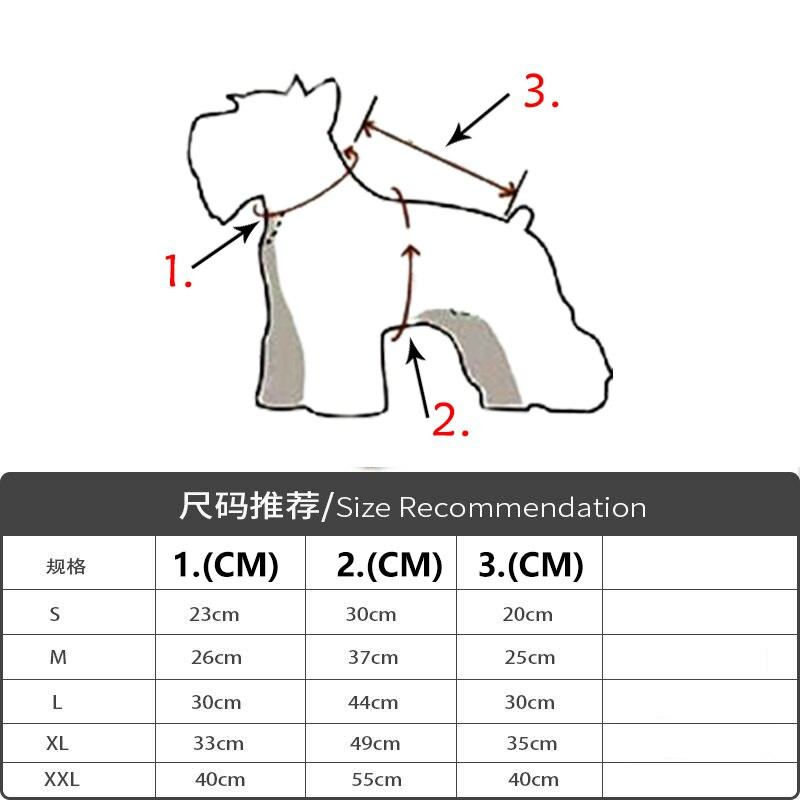 3.

1.

2.

尺码推荐/Size Recommendation

| 规格 | 1.(CM) | 2.(CM) | 3.(CM) | |
|---|---|---|---|---|
| S | 23cm | 30cm | 20cm | |
| M | 26cm | 37cm | 25cm | |
| L | 30cm | 44cm | 30cm | |
| XL | 33cm | 49cm | 35cm | |
| XXL | 40cm | 55cm | 40cm | |